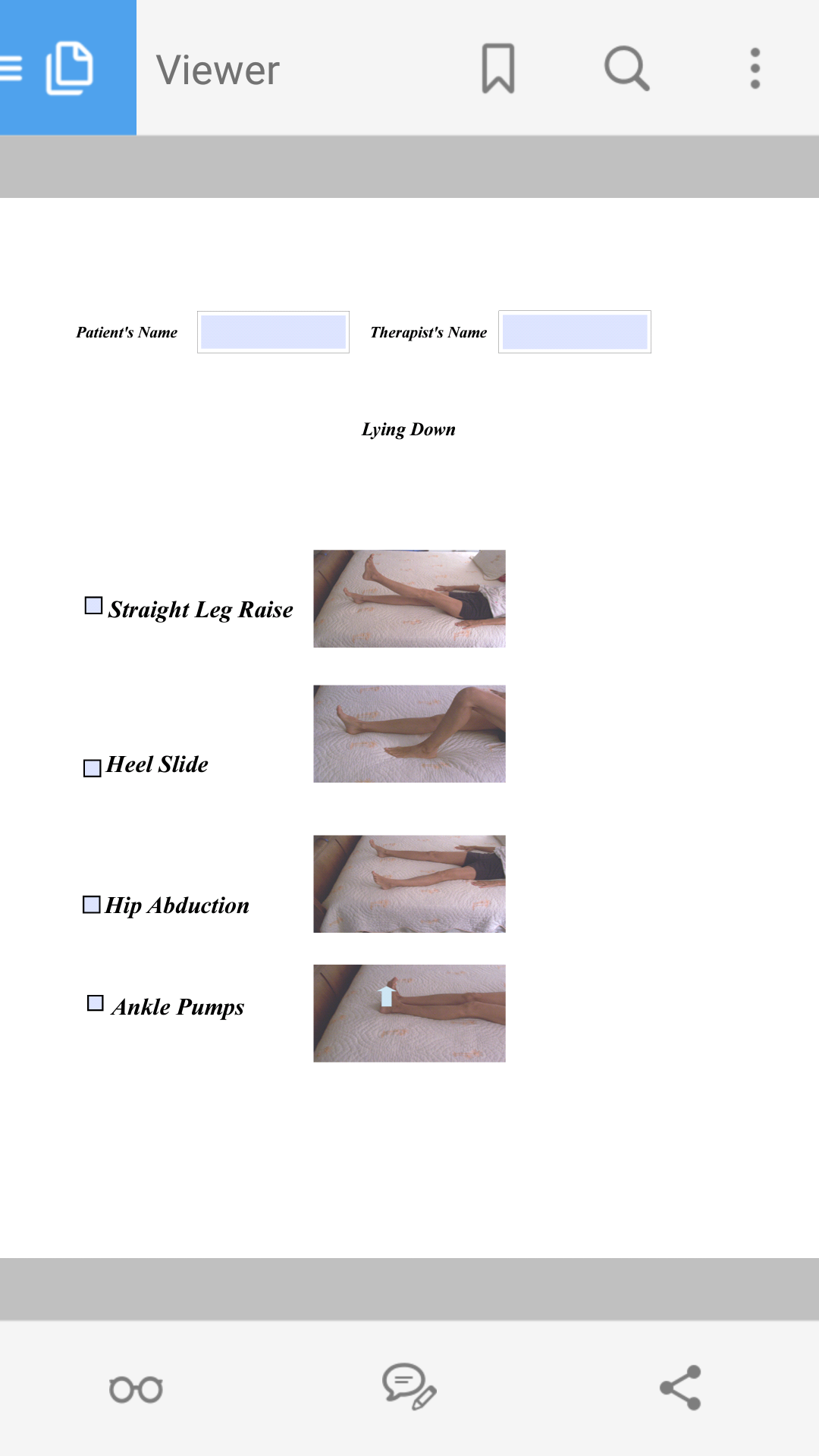 Viewer

Patient's Name Therapist's Name

Lying Down

Straight Leg Raise

Heel Slide

Hip Abduction

Ankle Pumps