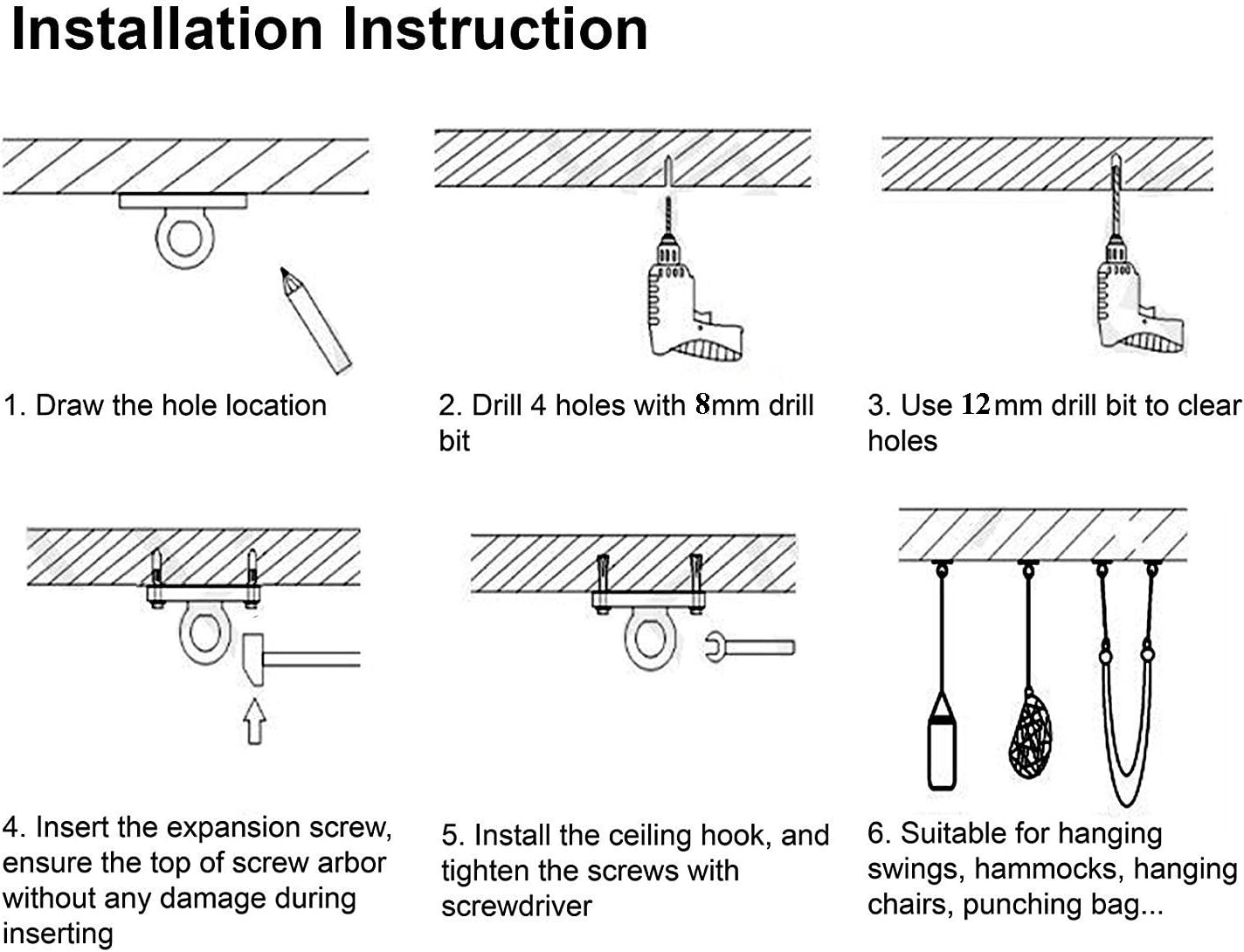 Installation Instruction

1. Draw the hole location

2. Drill 4 holes with 8mm drill bit

3. Use 12mm drill bit to clear holes

4. Insert the expansion screw, ensure the top of screw arbor without any damage during inserting

5. Install the ceiling hook, and tighten the screws with screwdriver

6. Suitable for hanging swings, hammocks, hanging chairs, punching bag...