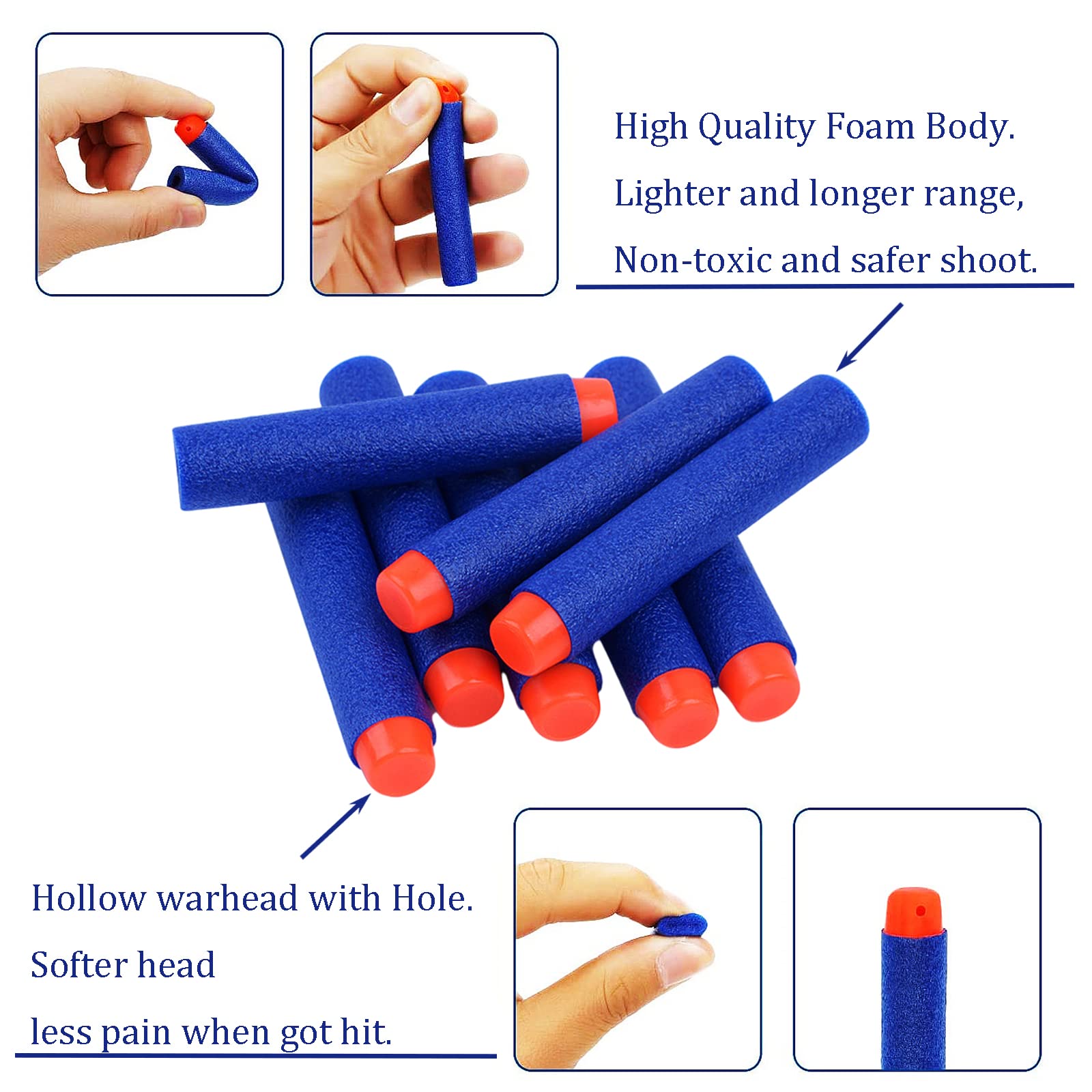 High Quality Foam Body.

Lighter and longer range,

Non-toxic and safer shoot.

Hollow warhead with Hole.

Softer head

less pain when got hit.