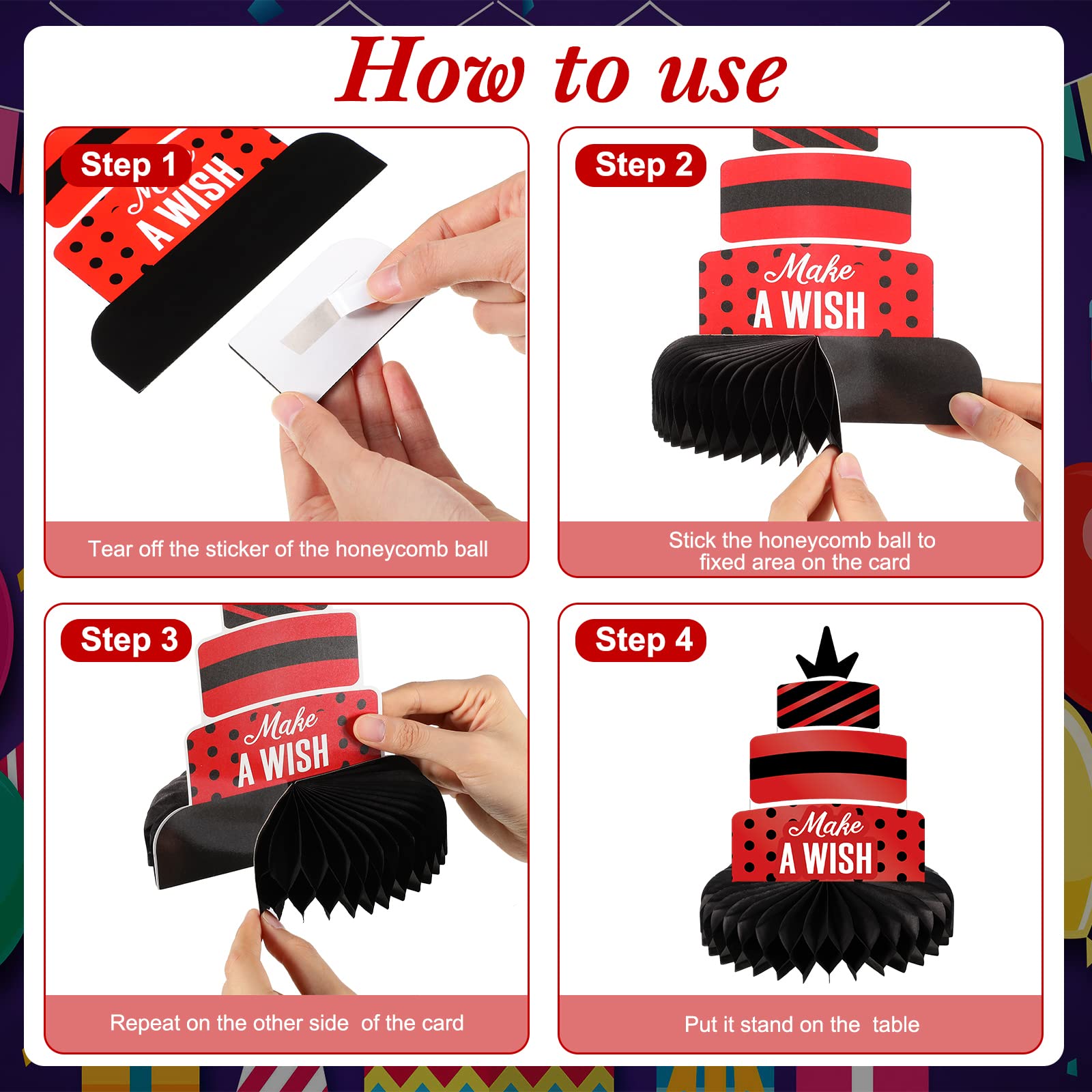 How to use

Step 1

A WISH

Tear off the sticker of the honeycomb ball

Step 2

Make
A WISH

Stick the honeycomb ball to fixed area on the card

Step 3

Make
A WISH

Repeat on the other side of the card

Step 4

Make
A WISH

Put it stand on the table