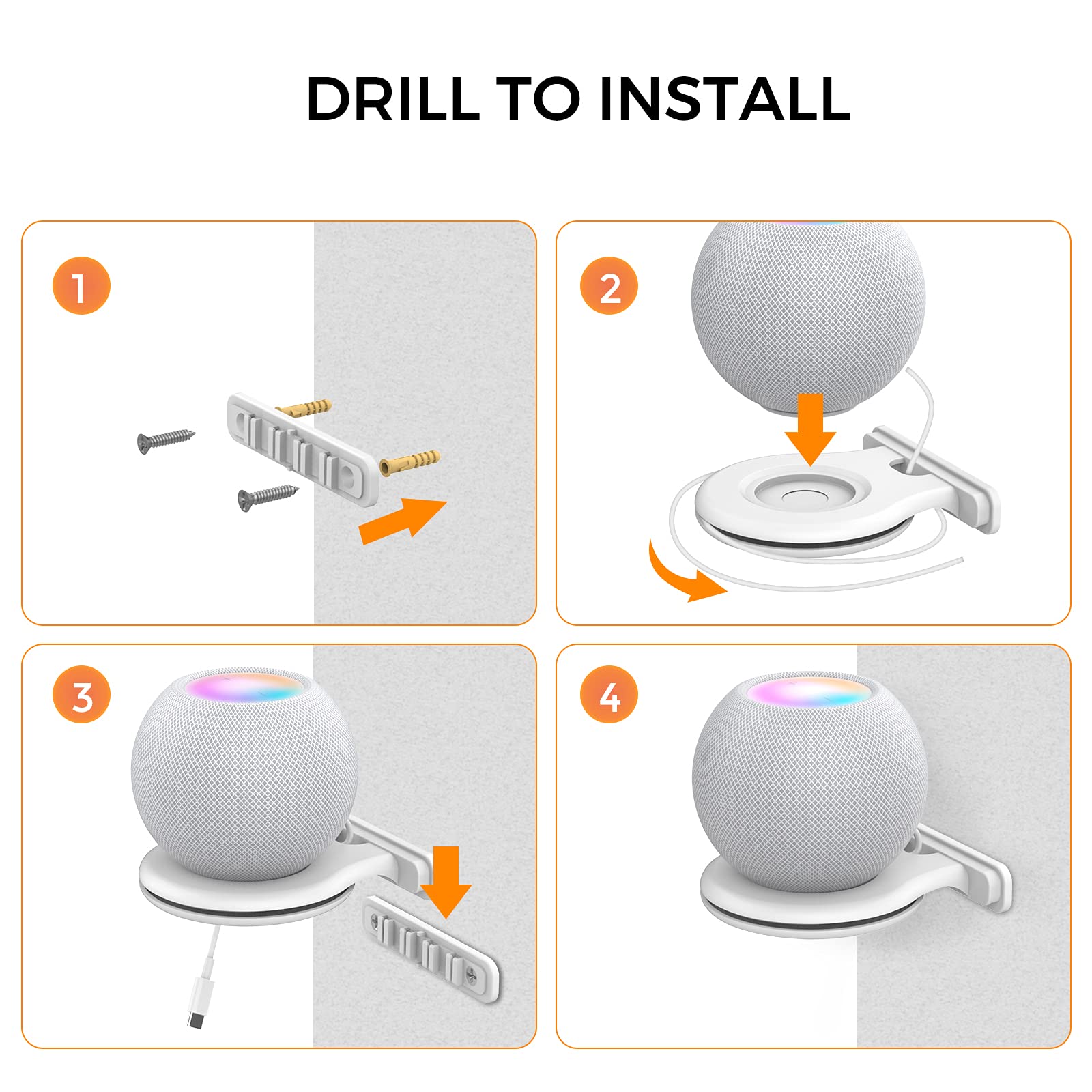 DRILL TO INSTALL

1

2

3

4