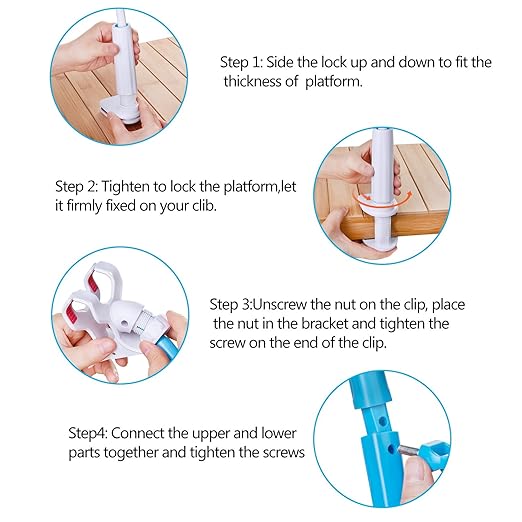 Step 1: Side the lock up and down to fit the thickness of platform.

Step 2: Tighten to lock the platform,let it firmly fixed on your clib.

Step 3:Unscrew the nut on the clip, place the nut in the bracket and tighten the screw on the end of the clip.

Step4: Connect the upper and lower parts together and tighten the screws