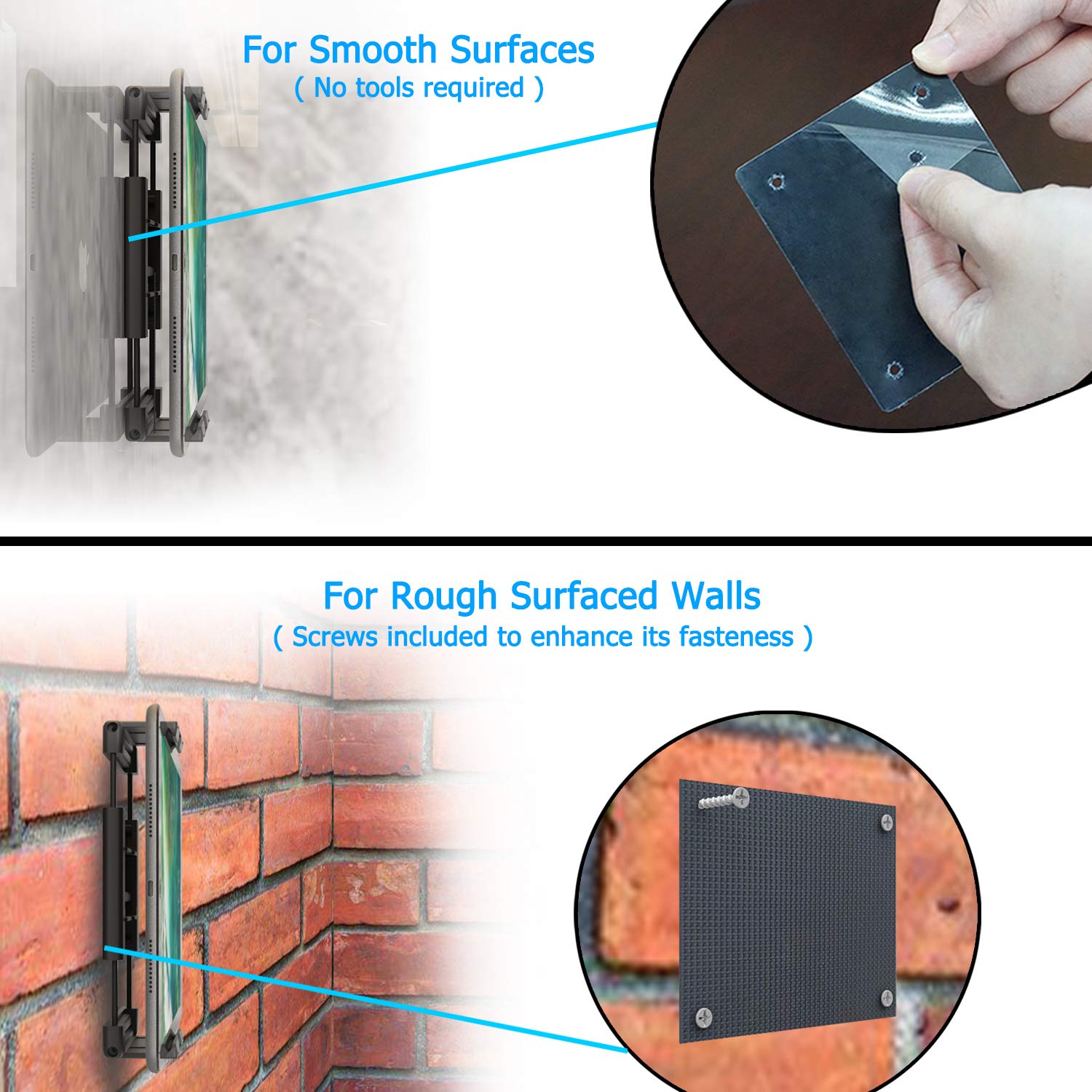 For Smooth Surfaces
( No tools required )

For Rough Surfaced Walls
( Screws included to enhance its fasteness )