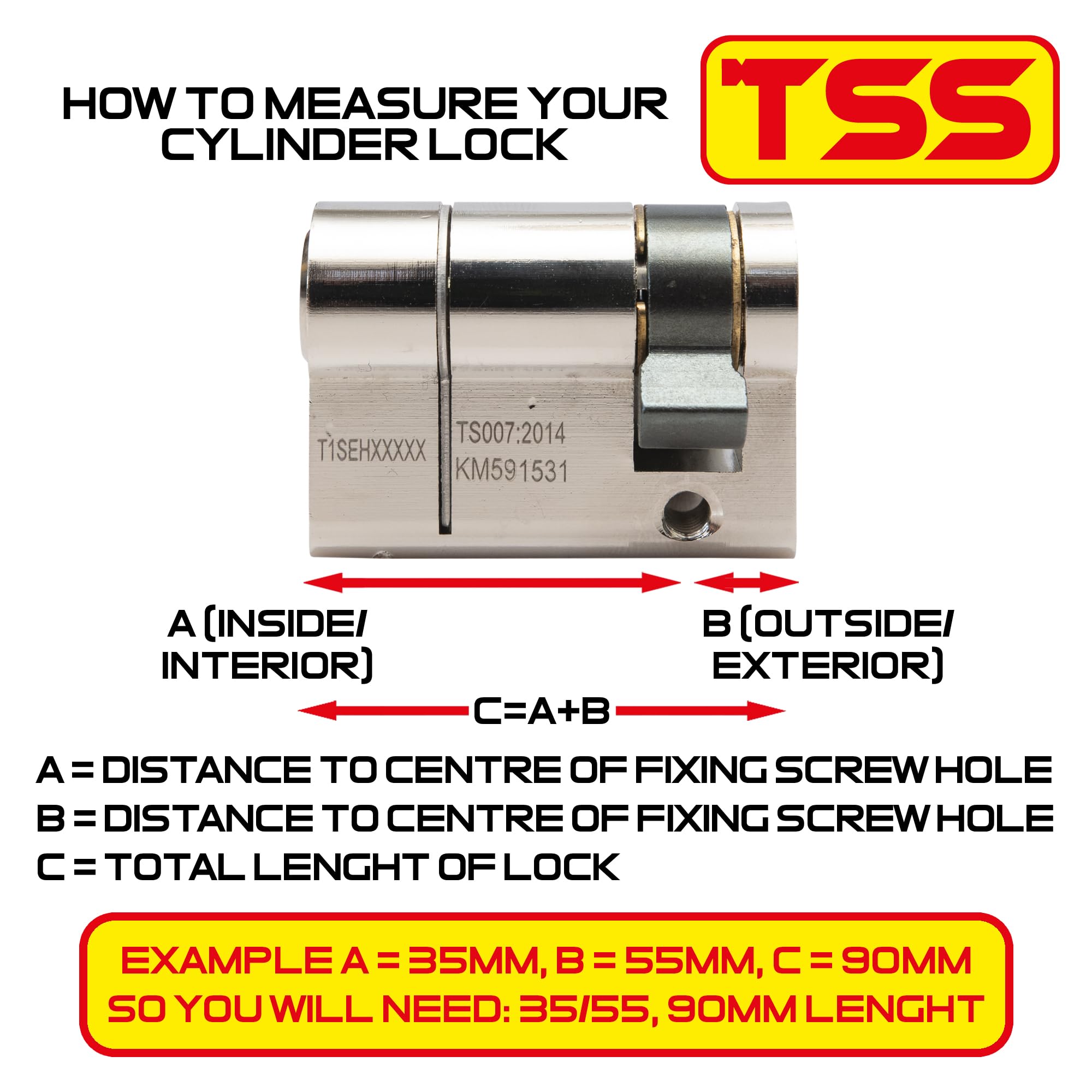 HOW TO MEASURE YOUR CYLINDER LOCK

TSS

T1SEHXXXXX

TS007:2014
KM591531

A (INSIDE/ INTERIOR)

B (OUTSIDE/ EXTERIOR)

C=A+B

A = DISTANCE TO CENTRE OF FIXING SCREW HOLE
B = DISTANCE TO CENTRE OF FIXING SCREW HOLE
C = TOTAL LENGHT OF LOCK

EXAMPLE A = 35MM, B = 55MM, C = 90MM
SO YOU WILL NEED: 35/55, 90MM LENGHT