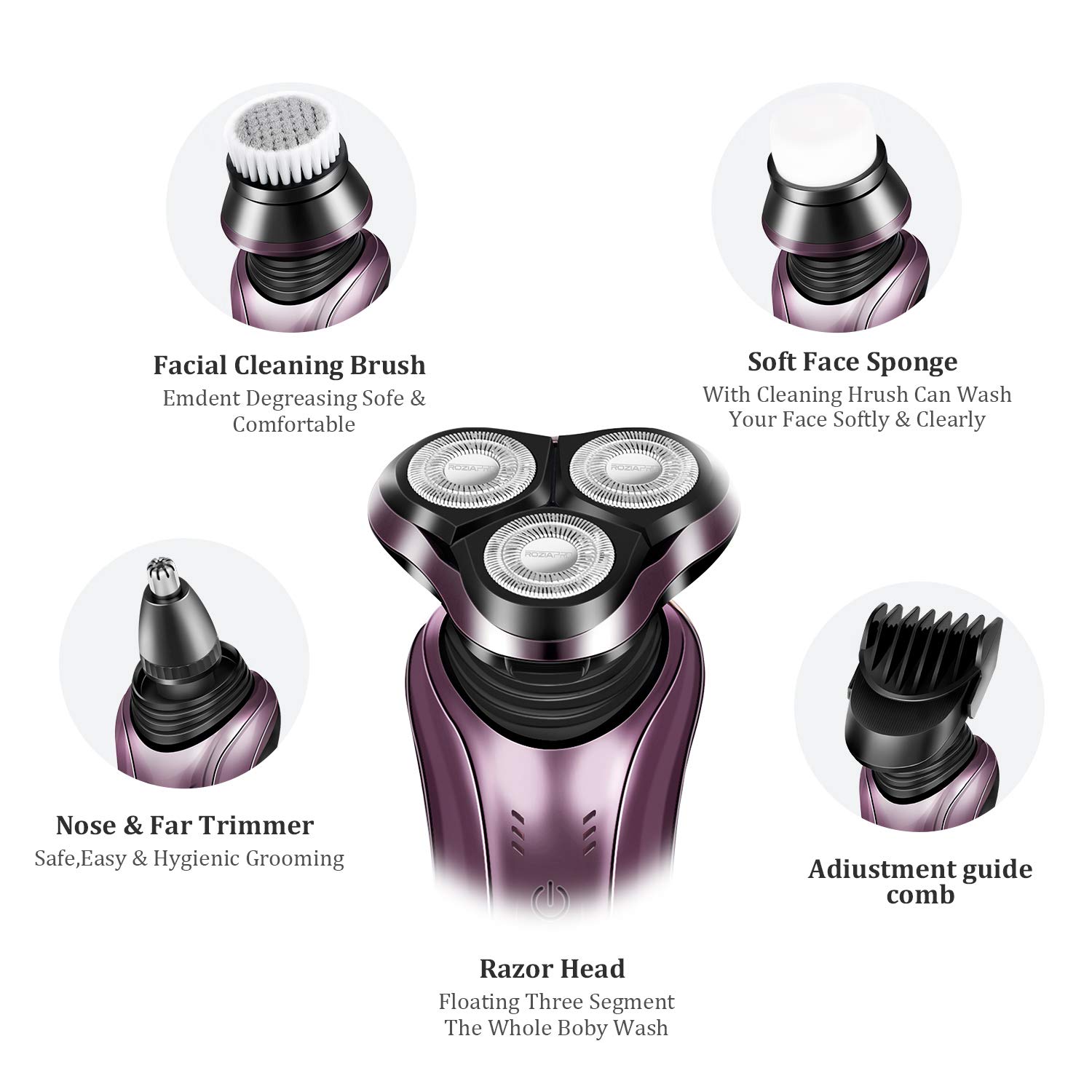 Facial Cleaning Brush
Emdent Degreasing Sofe & Comfortable

Soft Face Sponge
With Cleaning Hrush Can Wash Your Face Softly & Clearly

ROZIAPRO

ROZIAPRO

ROZIAPRO

Nose & Far Trimmer
Safe,Easy & Hygienic Grooming

Adiustment guide comb

Razor Head
Floating Three Segment
The Whole Boby Wash