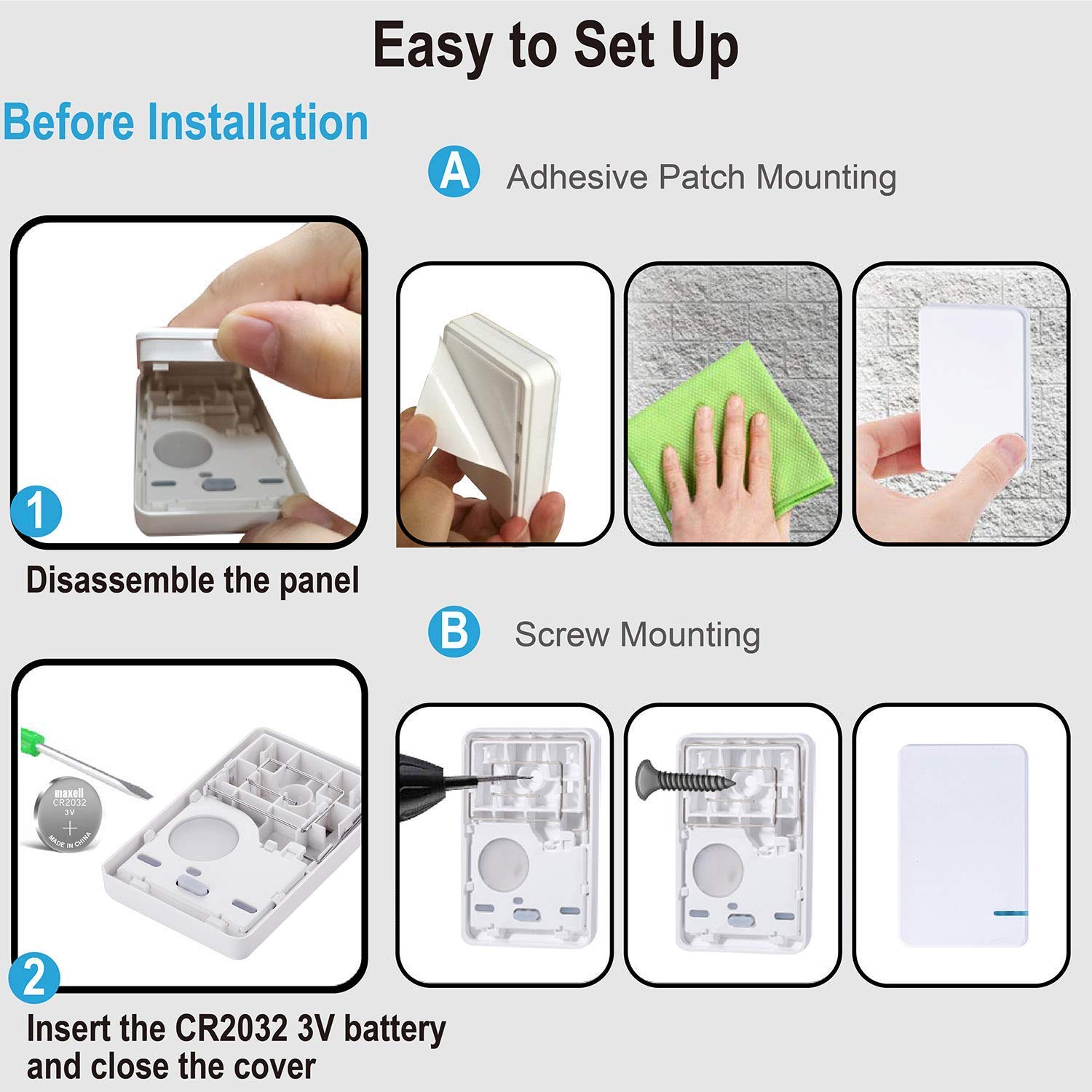 Easy to Set Up

Before Installation

A Adhesive Patch Mounting

1

Disassemble the panel

B Screw Mounting

maxell
CR2032
3V
+
MADE IN CHINA

2

Insert the CR2032 3V battery and close the cover