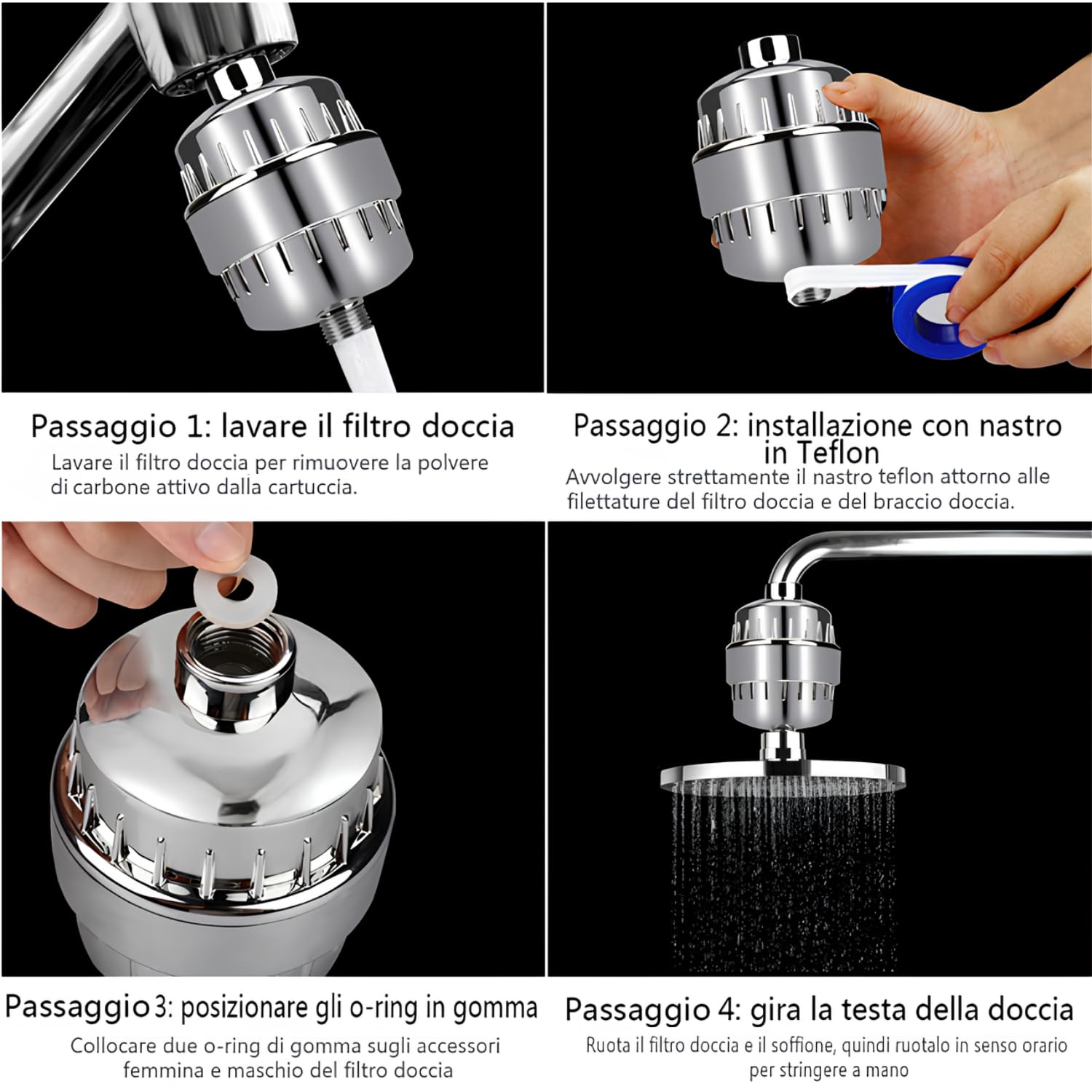 Passaggio 1: lavare il filtro doccia

Lavare il filtro doccia per rimuovere la polvere di carbone attivo dalla cartuccia.

Passaggio 2: installazione con nastro in Teflon

Avvolgere strettamente il nastro teflon attorno alle filettature del filtro doccia e del braccio doccia.

Passaggio 3: posizionare gli o-ring in gomma

Collocare due o-ring di gomma sugli accessori femmina e maschio del filtro doccia

Passaggio 4: gira la testa della doccia

Ruota il filtro doccia e il soffione, quindi ruotalo in senso orario per stringere a mano