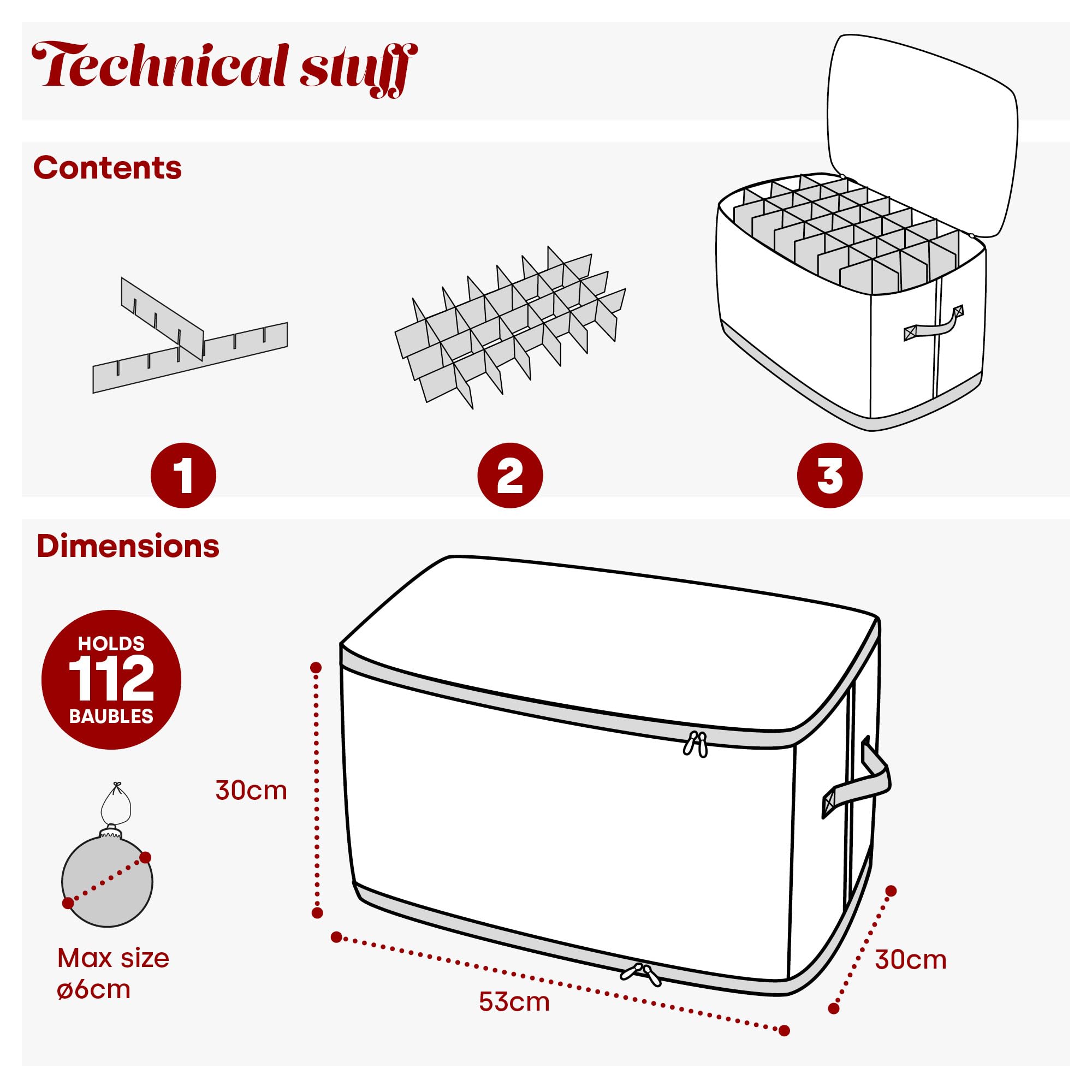 Technical stuff

Contents

1

2

3

Dimensions

HOLDS 112 BAUBLES

Max size ø6cm

30cm

53cm

30cm