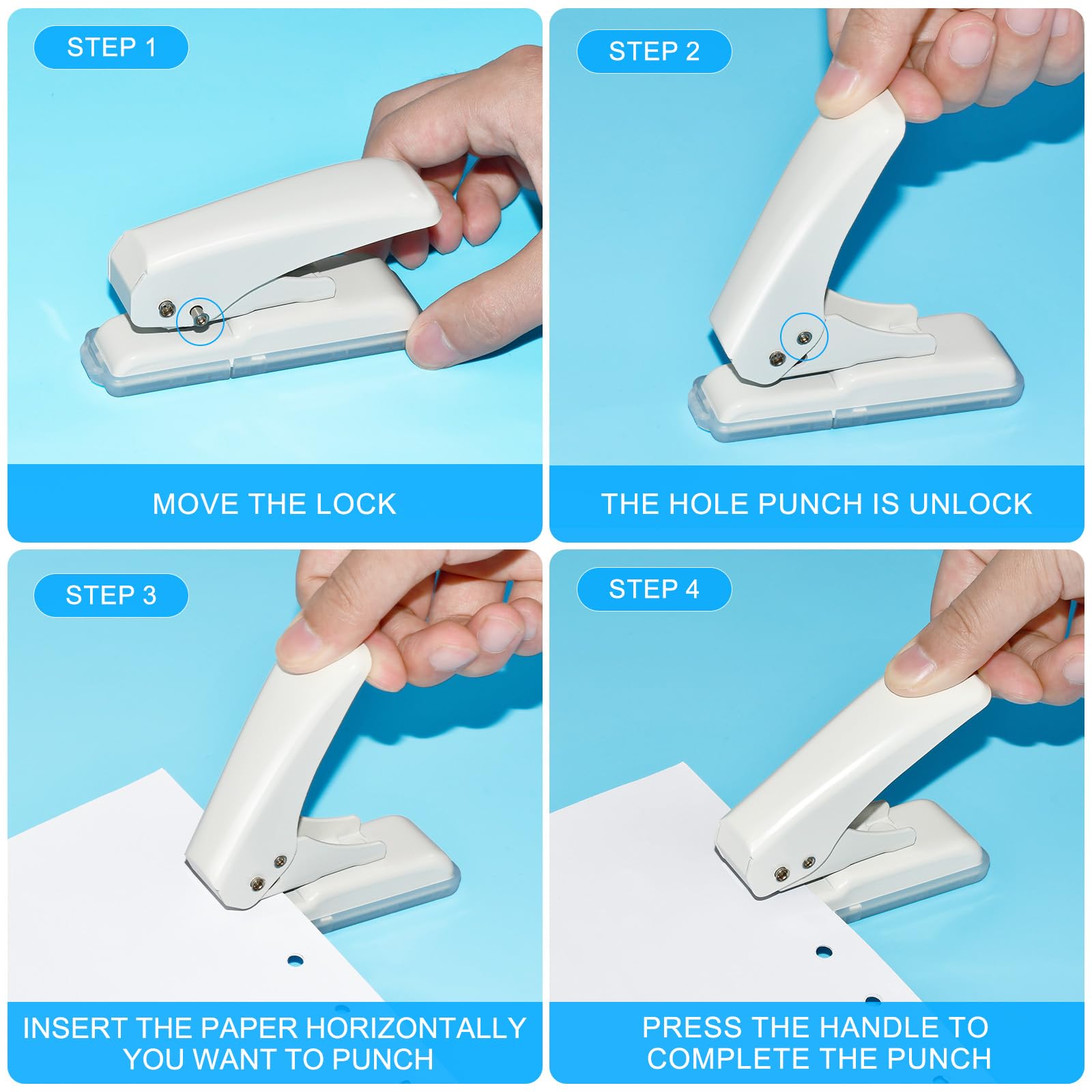 STEP 1

MOVE THE LOCK

STEP 2

THE HOLE PUNCH IS UNLOCK

STEP 3

INSERT THE PAPER HORIZONTALLY YOU WANT TO PUNCH

STEP 4

PRESS THE HANDLE TO COMPLETE THE PUNCH