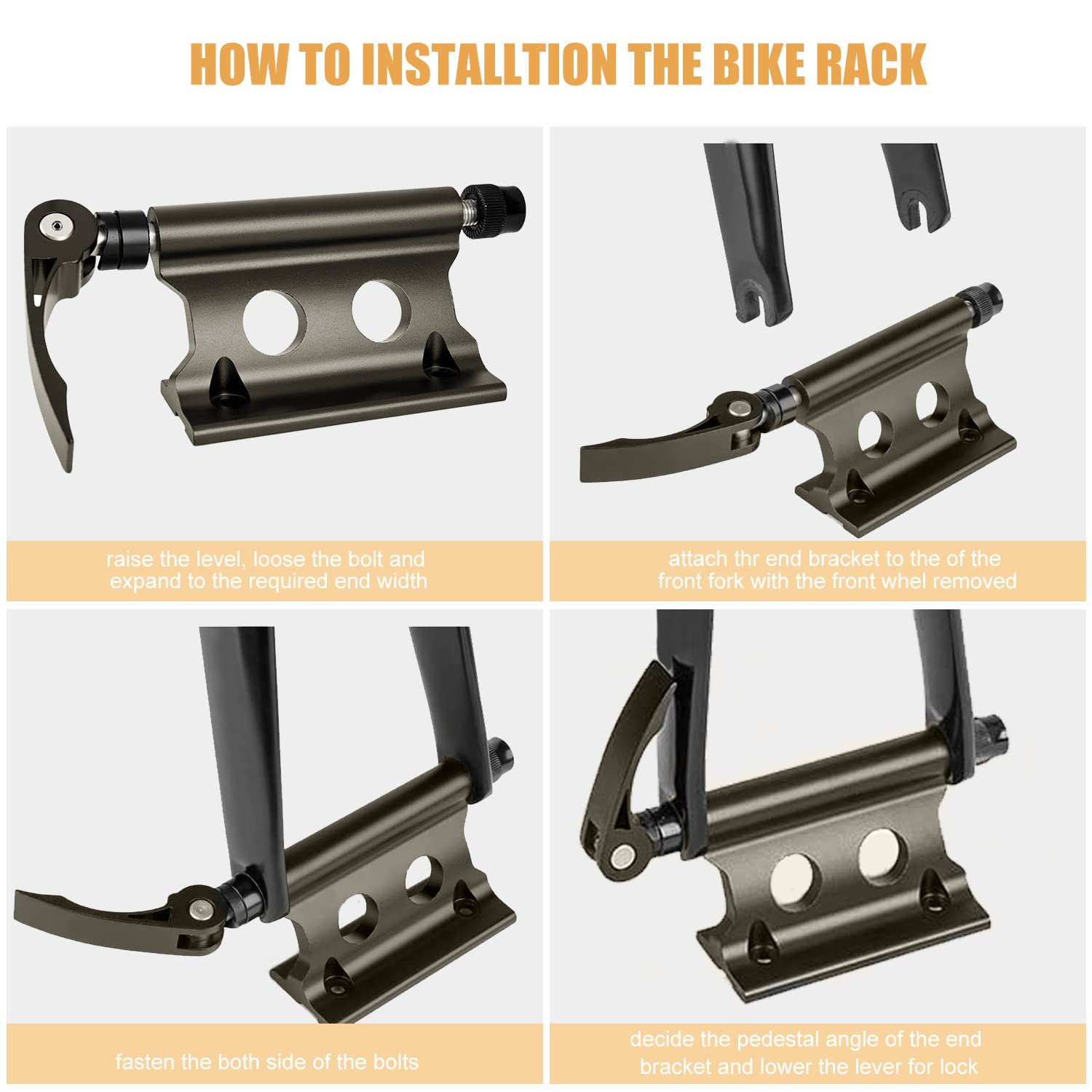 HOW TO INSTALLTION THE BIKE RACK

raise the level, loose the bolt and expand to the required end width

attach thr end bracket to the of the front fork with the front whel removed

fasten the both side of the bolts

decide the pedestal angle of the end bracket and lower the lever for lock