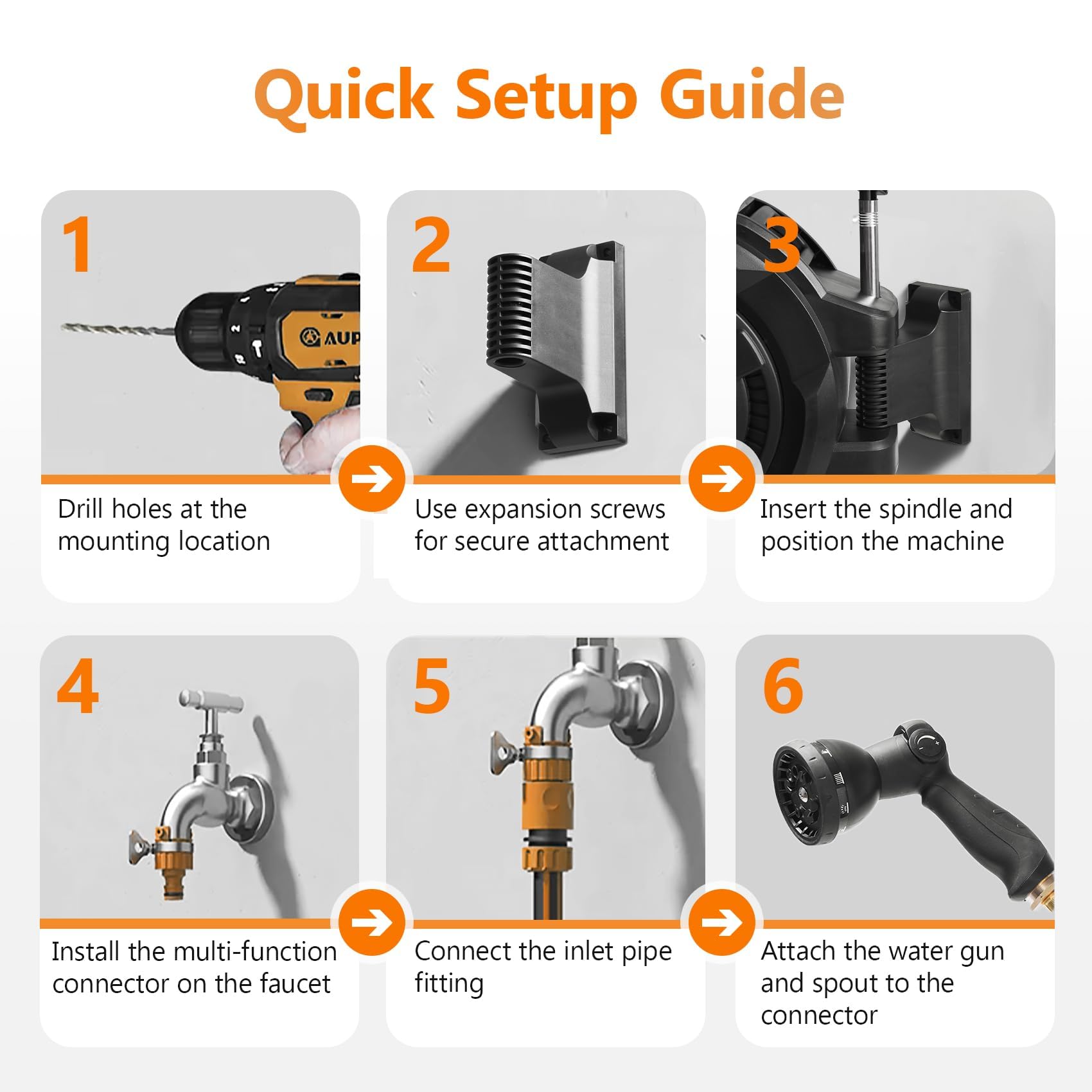 Quick Setup Guide

1

AUP

Drill holes at the mounting location

2

Use expansion screws for secure attachment

3

Insert the spindle and position the machine

4

Install the multi-function connector on the faucet

5

Connect the inlet pipe fitting

6

Attach the water gun and spout to the connector