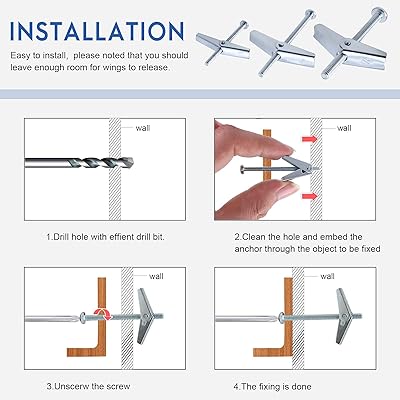 INSTALLATION

Easy to install, please noted that you should leave enough room for wings to release.

wall

1.Drill hole with effient drill bit.

wall

2.Clean the hole and embed the anchor through the object to be fixed

wall

3.Unscerw the screw

wall

4.The fixing is done