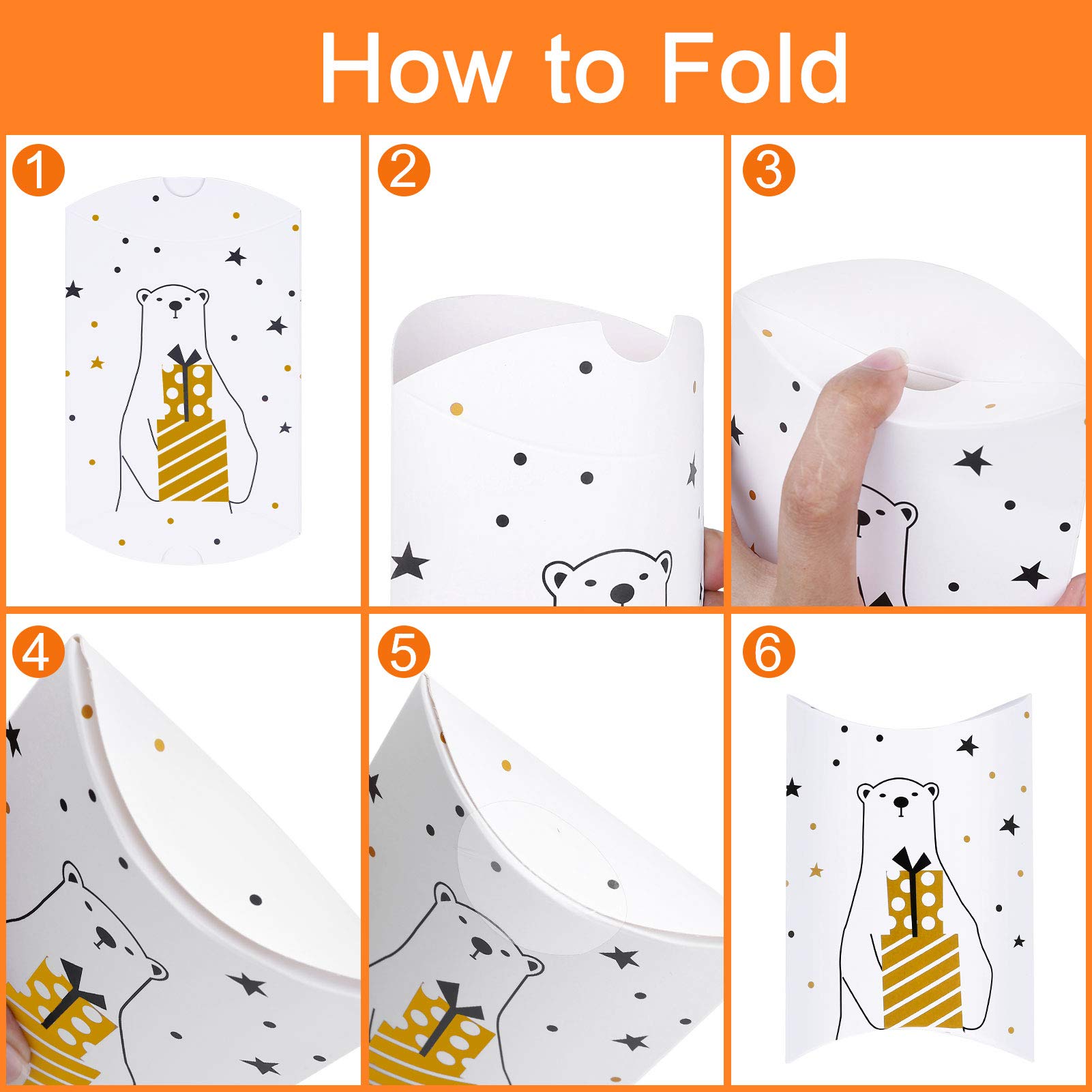 How to Fold

1

2

3

4

5

6