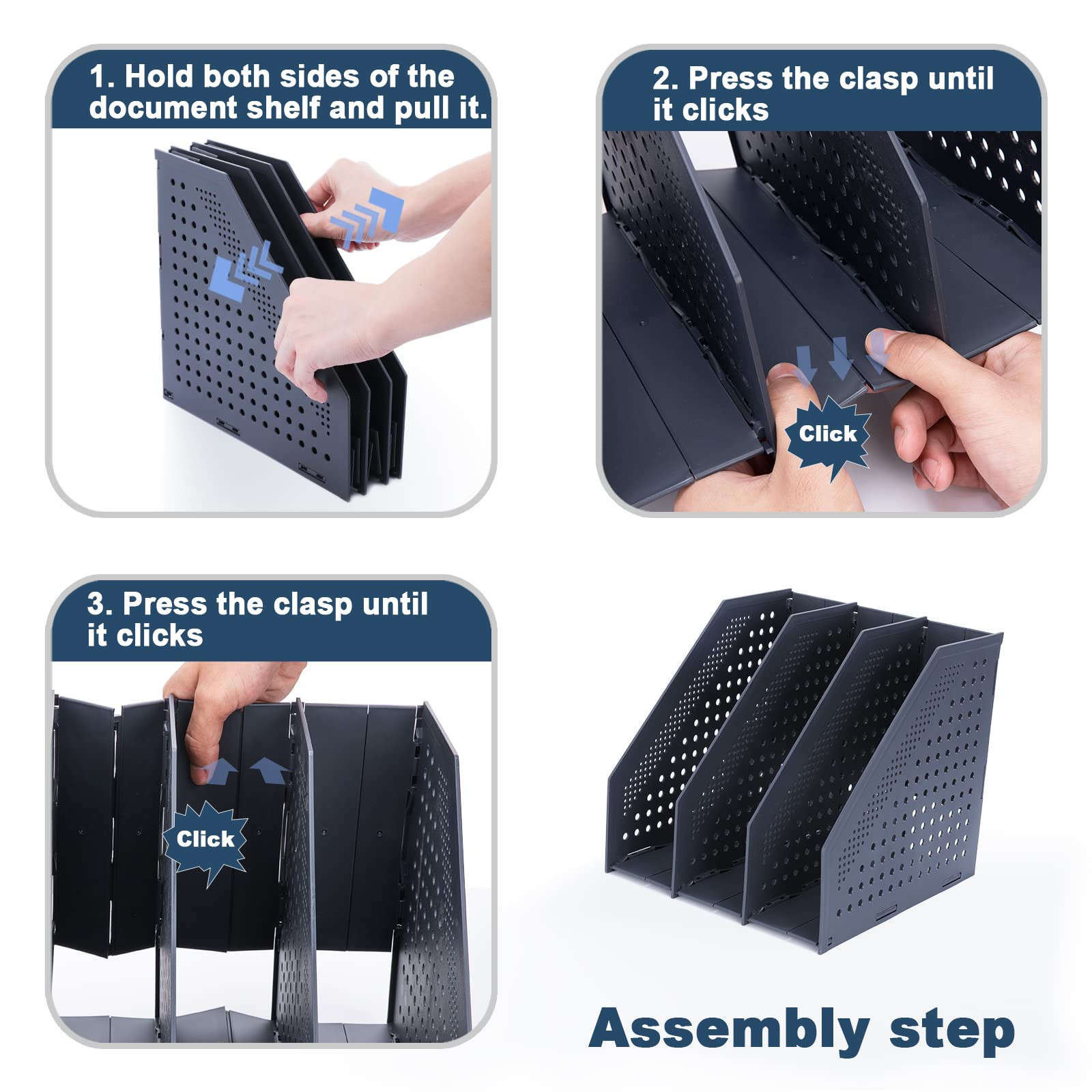 1. Hold both sides of the document shelf and pull it.

2. Press the clasp until it clicks

Click

3. Press the clasp until it clicks

Click

Assembly step