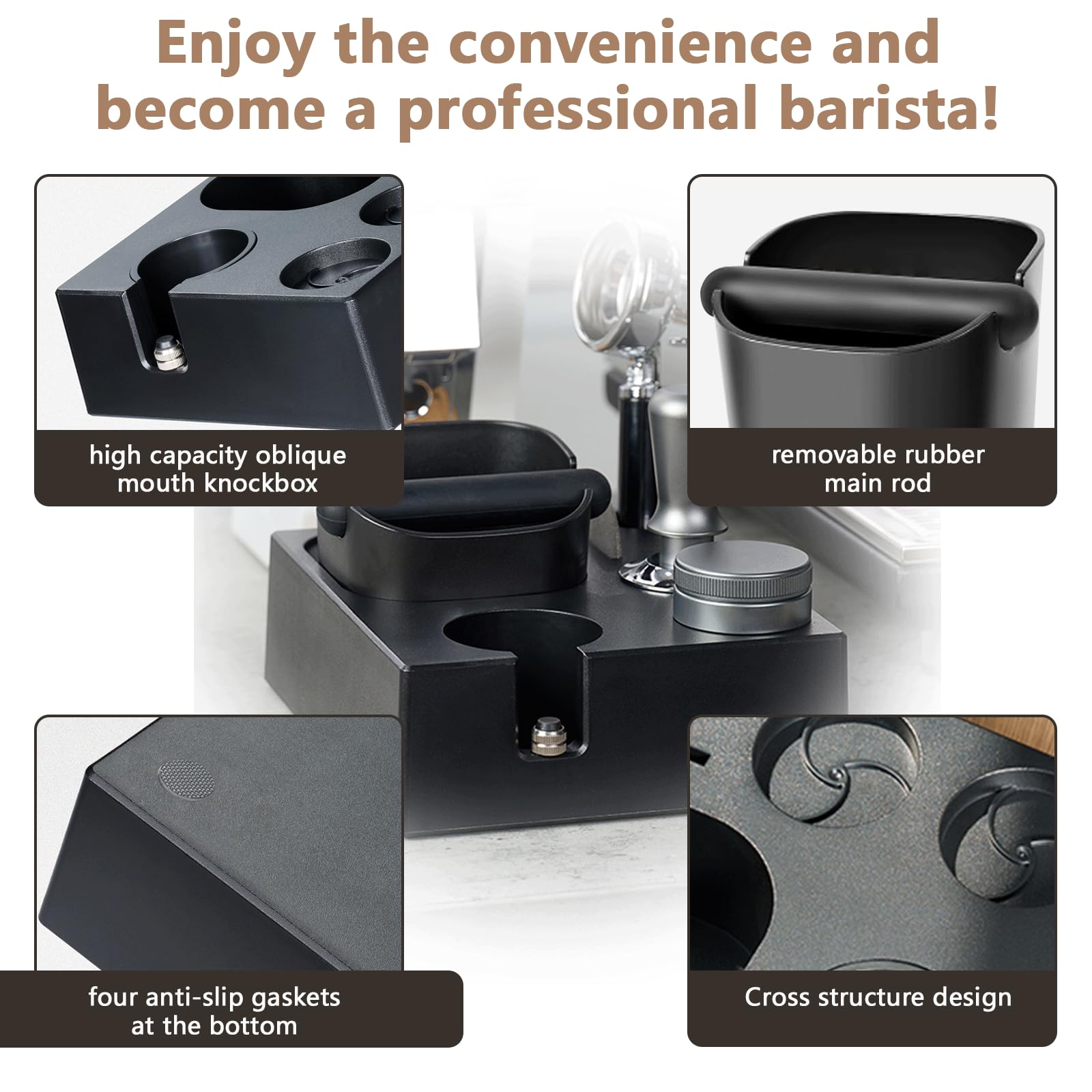 Enjoy the convenience and become a professional barista!

high capacity oblique mouth knockbox

removable rubber main rod

four anti-slip gaskets at the bottom

Cross structure design