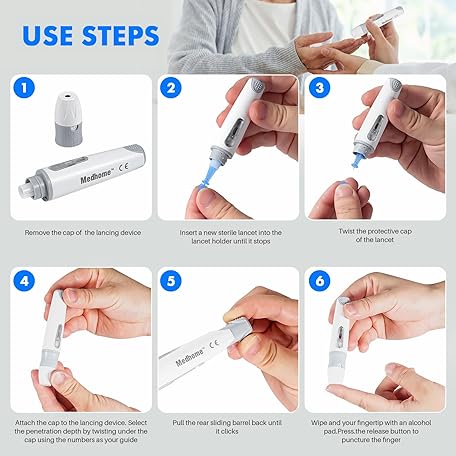 USE STEPS

1

Medhome™ CE

Remove the cap of the lancing device

2

Insert a new sterile lancet into the lancet holder until it stops

3

Twist the protective cap of the lancet

4

Attach the cap to the lancing device. Select the penetration depth by twisting under the cap using the numbers as your guide

5

Medhome™ CE

Pull the rear sliding barrel back until it clicks

6

Wipe and your fingertip with an alcohol pad.Press.the release button to puncture the finger