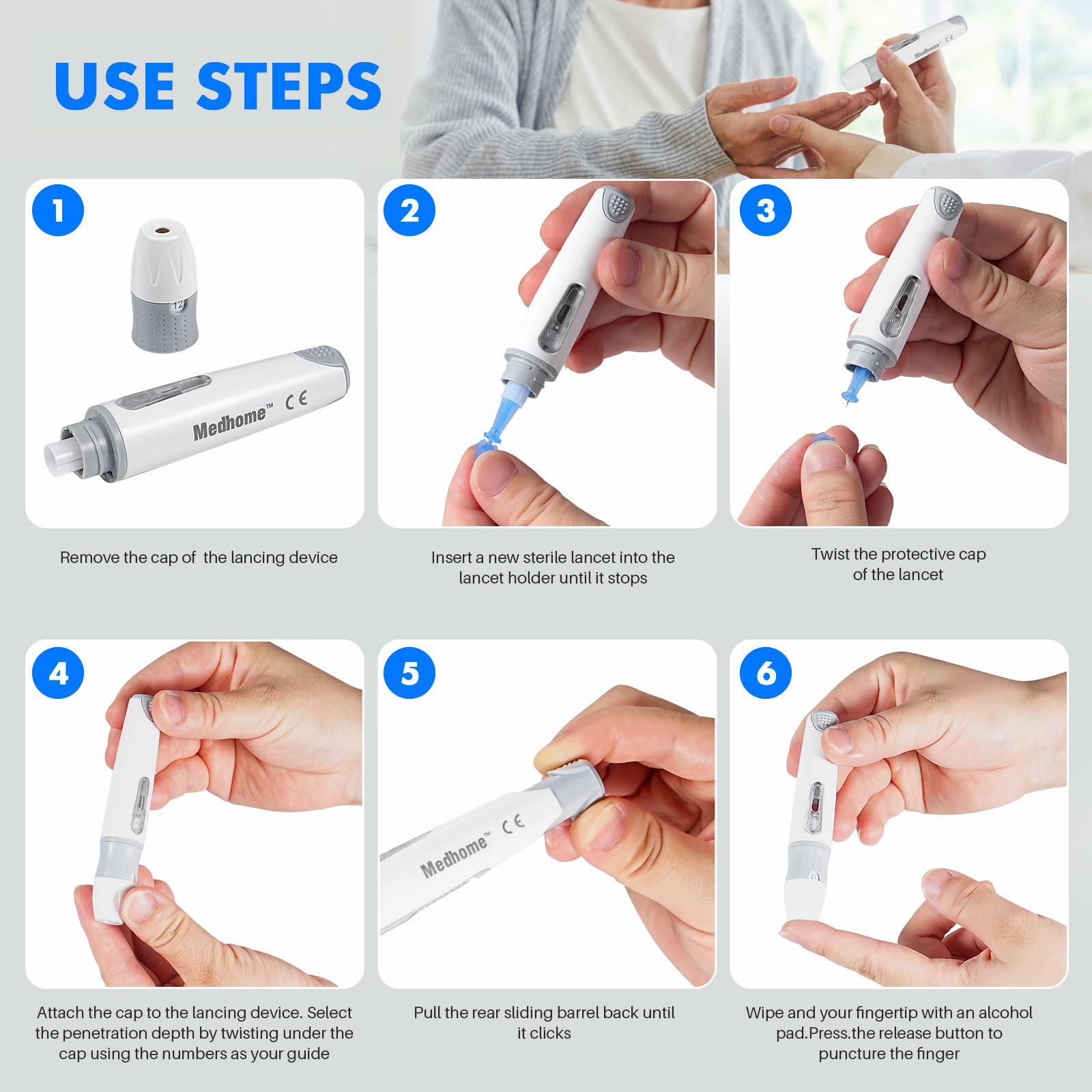 USE STEPS

Medhome™ CE

1

12

Medhome™ CE

Remove the cap of the lancing device

2

Insert a new sterile lancet into the lancet holder until it stops

3

Twist the protective cap of the lancet

4

Attach the cap to the lancing device. Select the penetration depth by twisting under the cap using the numbers as your guide

5

Medhome™ CE

Pull the rear sliding barrel back until it clicks

6

Wipe and your fingertip with an alcohol pad.Press.the release button to puncture the finger