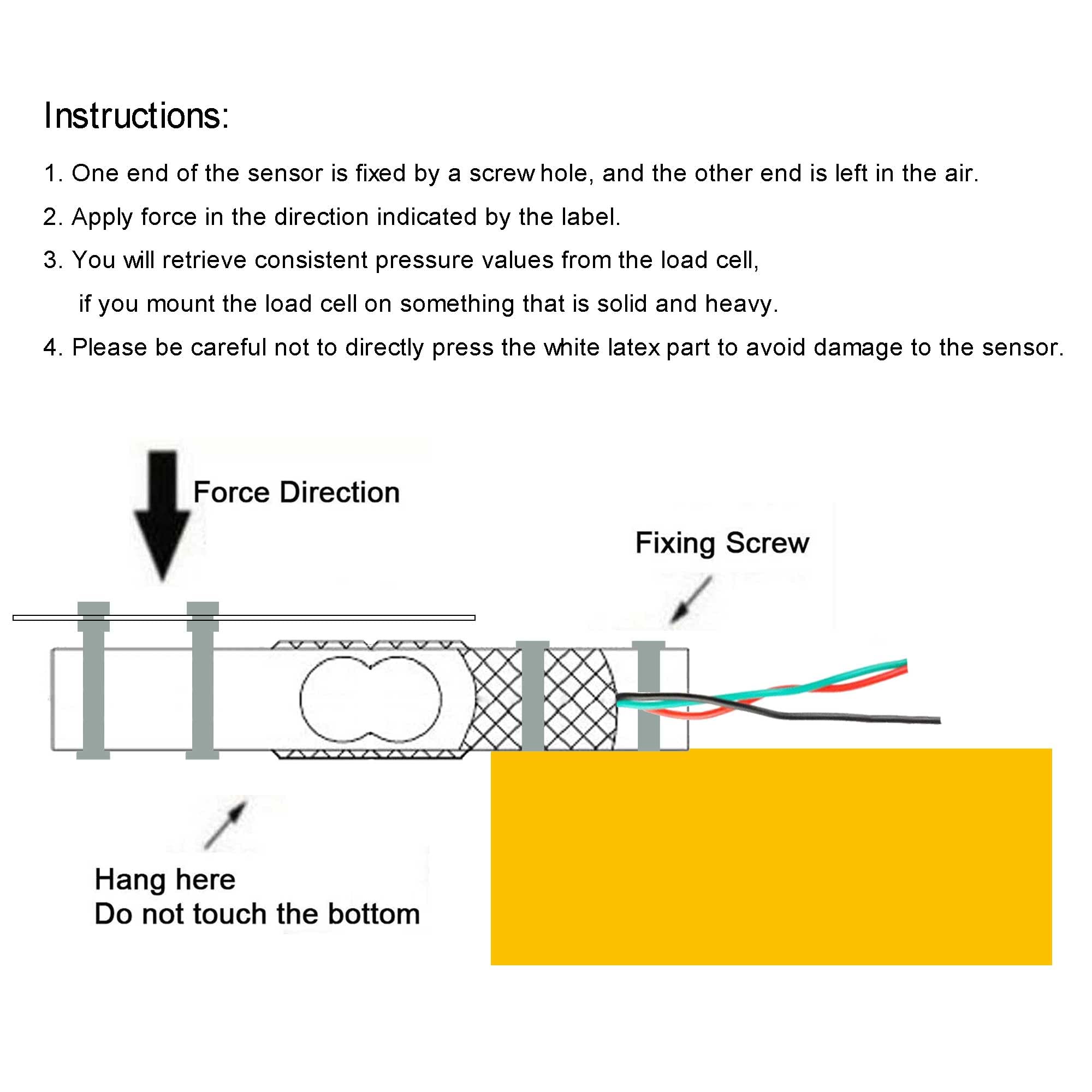 Instructions:

1. One end of the sensor is fixed by a screw hole, and the other end is left in the air.

2. Apply force in the direction indicated by the label.

3. You will retrieve consistent pressure values from the load cell, if you mount the load cell on something that is solid and heavy.

4. Please be careful not to directly press the white latex part to avoid damage to the sensor.

Force Direction

Fixing Screw

Hang here
Do not touch the bottom