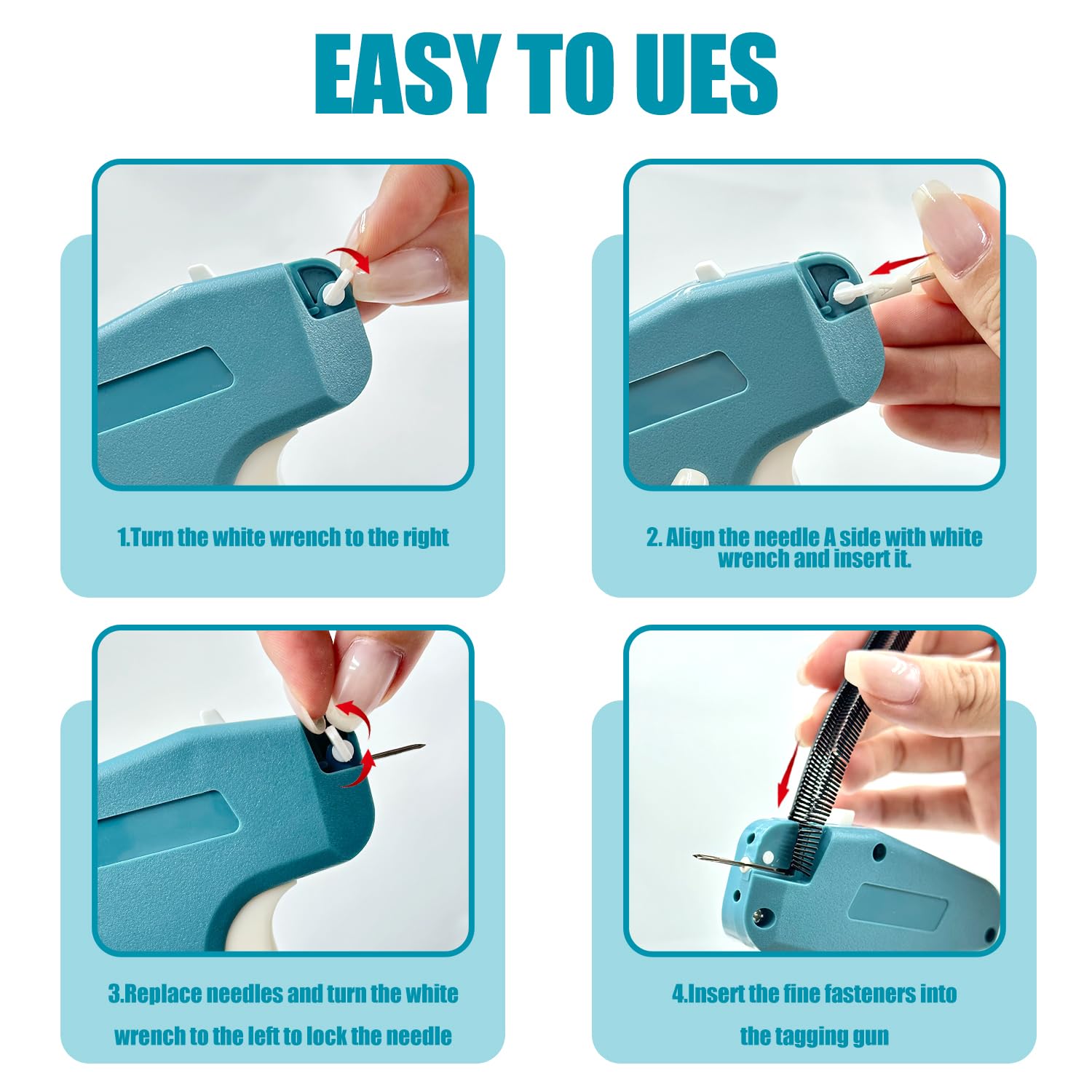 EASY TO UES

1.Turn the white wrench to the right

2. Align the needle A side with white wrench and insert it.

3.Replace needles and turn the white wrench to the left to lock the needle

4.Insert the fine fasteners into the tagging gun