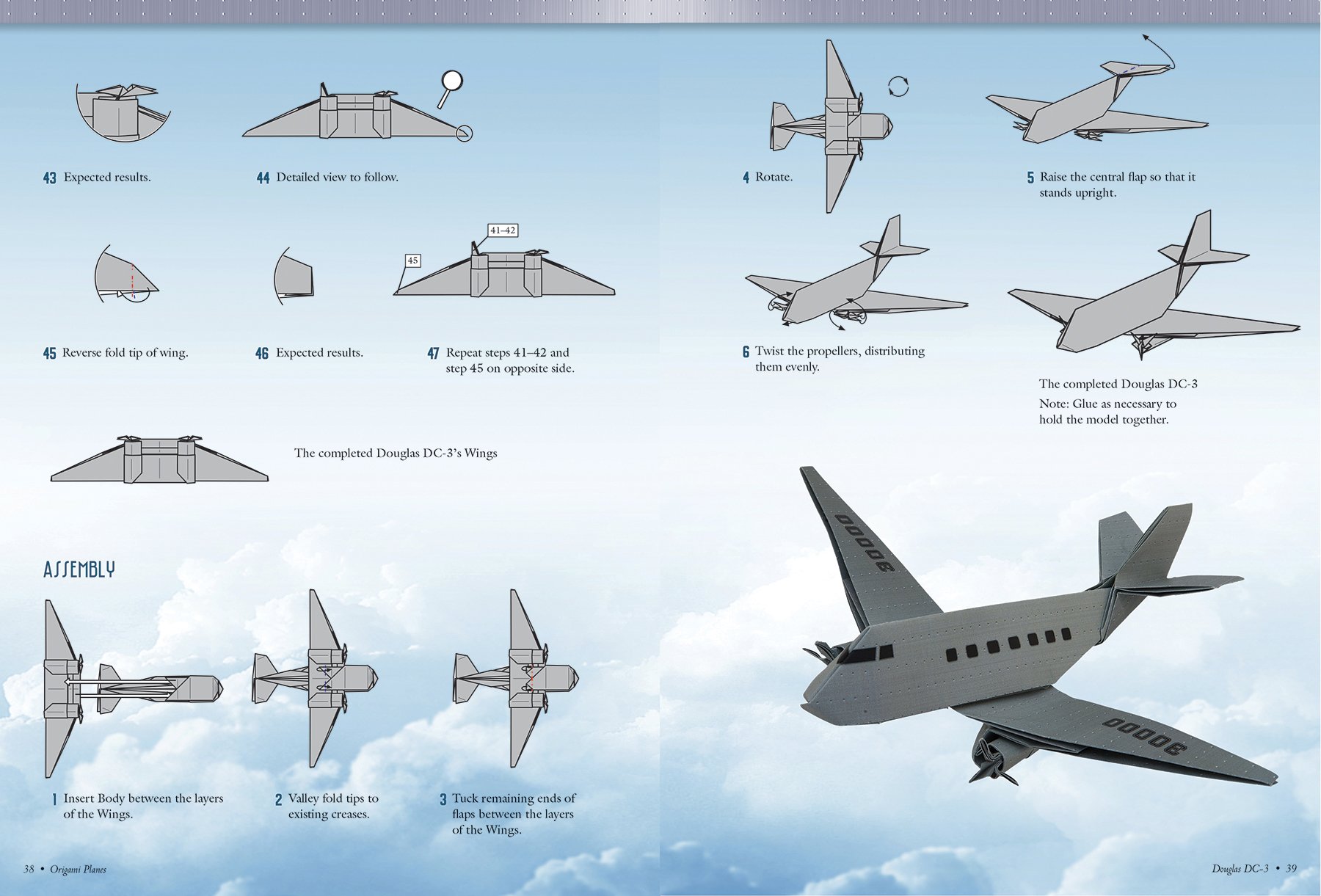 43 Expected results.

44 Detailed view to follow.

41–42

45

45 Reverse fold tip of wing.

46 Expected results.

47 Repeat steps 41–42 and step 45 on opposite side.

The completed Douglas DC-3's Wings

ASSEMBLY

1 Insert Body between the layers of the Wings.

2 Valley fold tips to existing creases.

3 Tuck remaining ends of flaps between the layers of the Wings.

38 • Origami Planes

4 Rotate.

5 Raise the central flap so that it stands upright.

6 Twist the propellers, distributing them evenly.

The completed Douglas DC-3

Note: Glue as necessary to hold the model together.

30000

30000

Douglas DC-3 • 39