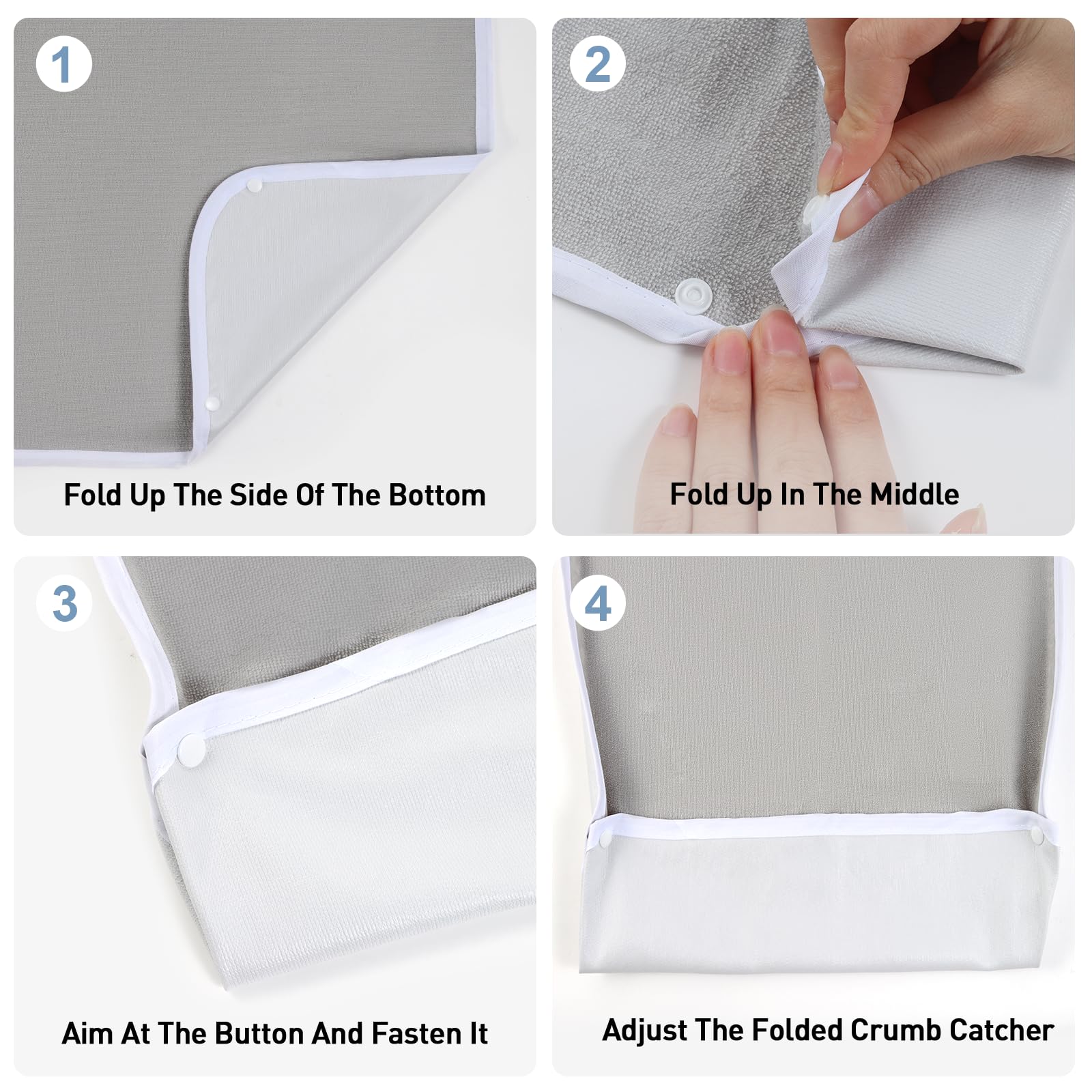 1

Fold Up The Side Of The Bottom

2

Fold Up In The Middle

3

Aim At The Button And Fasten It

4

Adjust The Folded Crumb Catcher