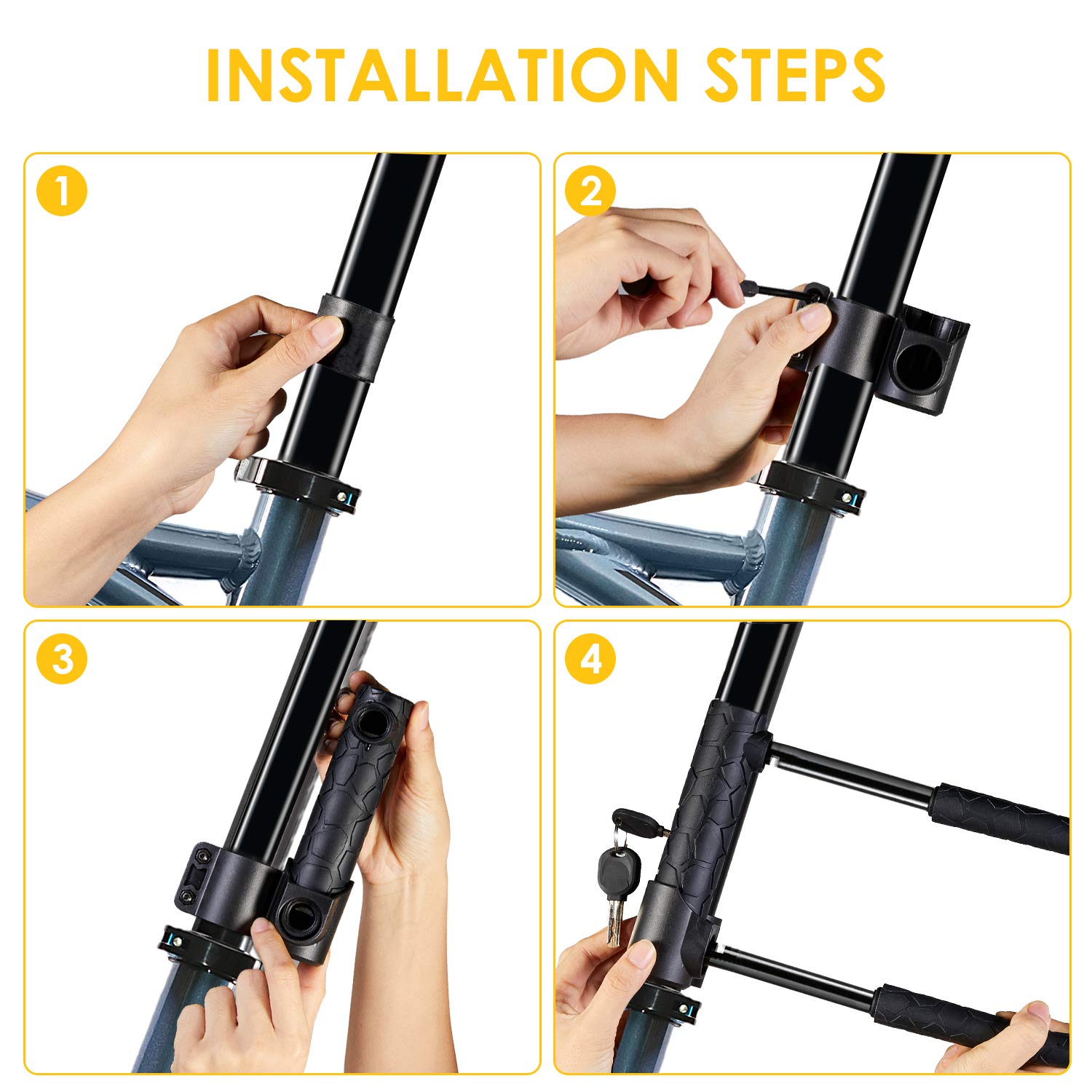 INSTALLATION STEPS

1

2

3

4