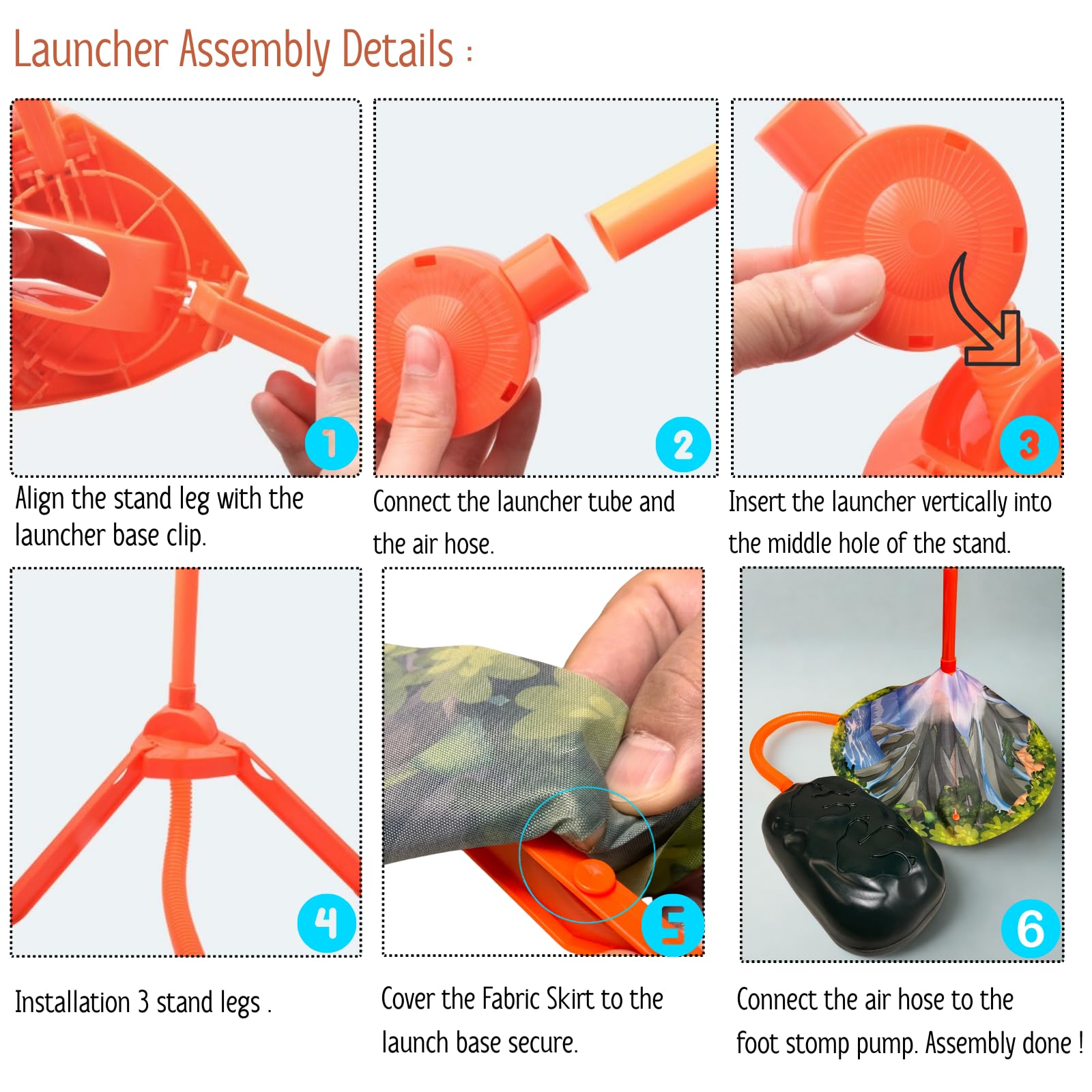 Launcher Assembly Details :

1

Align the stand leg with the launcher base clip.

2

Connect the launcher tube and the air hose.

3

Insert the launcher vertically into the middle hole of the stand.

4

Installation 3 stand legs .

5

Cover the Fabric Skirt to the launch base secure.

6

Connect the air hose to the foot stomp pump. Assembly done !