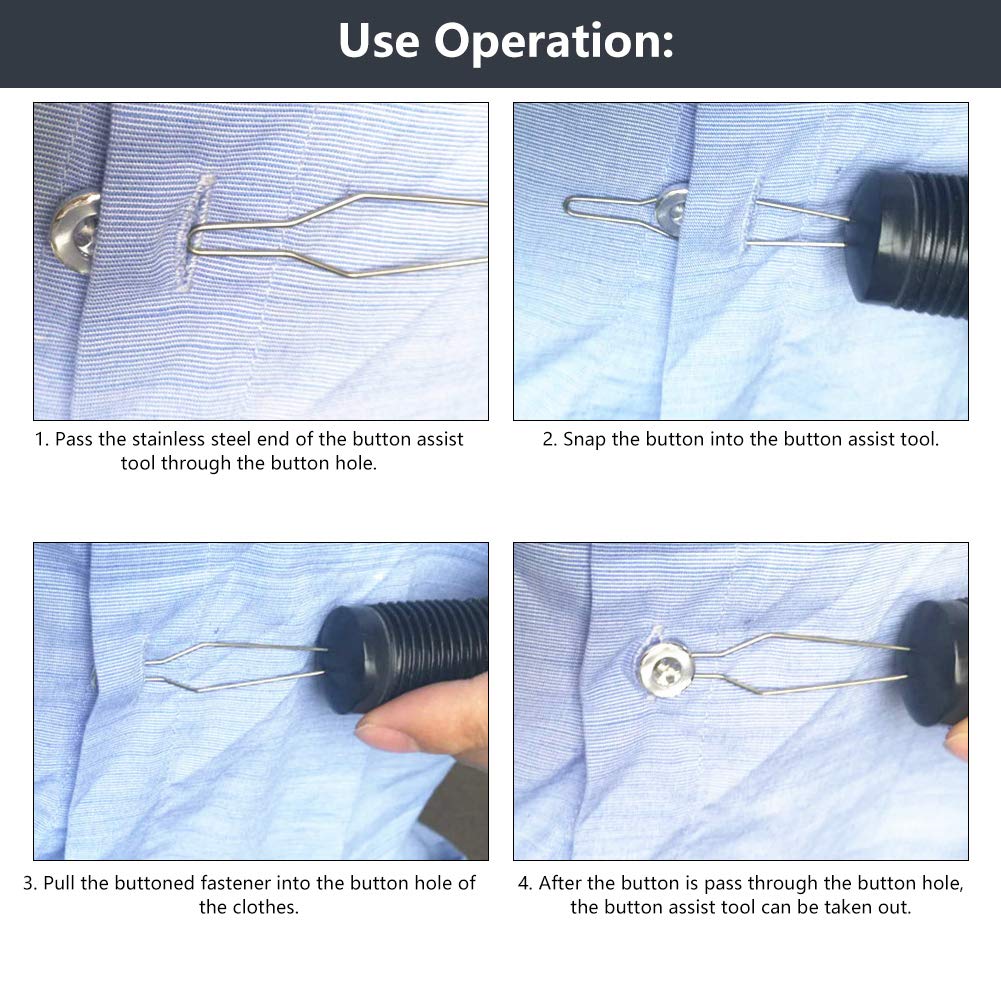 Use Operation:

1. Pass the stainless steel end of the button assist tool through the button hole.

2. Snap the button into the button assist tool.

3. Pull the buttoned fastener into the button hole of the clothes.

4. After the button is pass through the button hole, the button assist tool can be taken out.