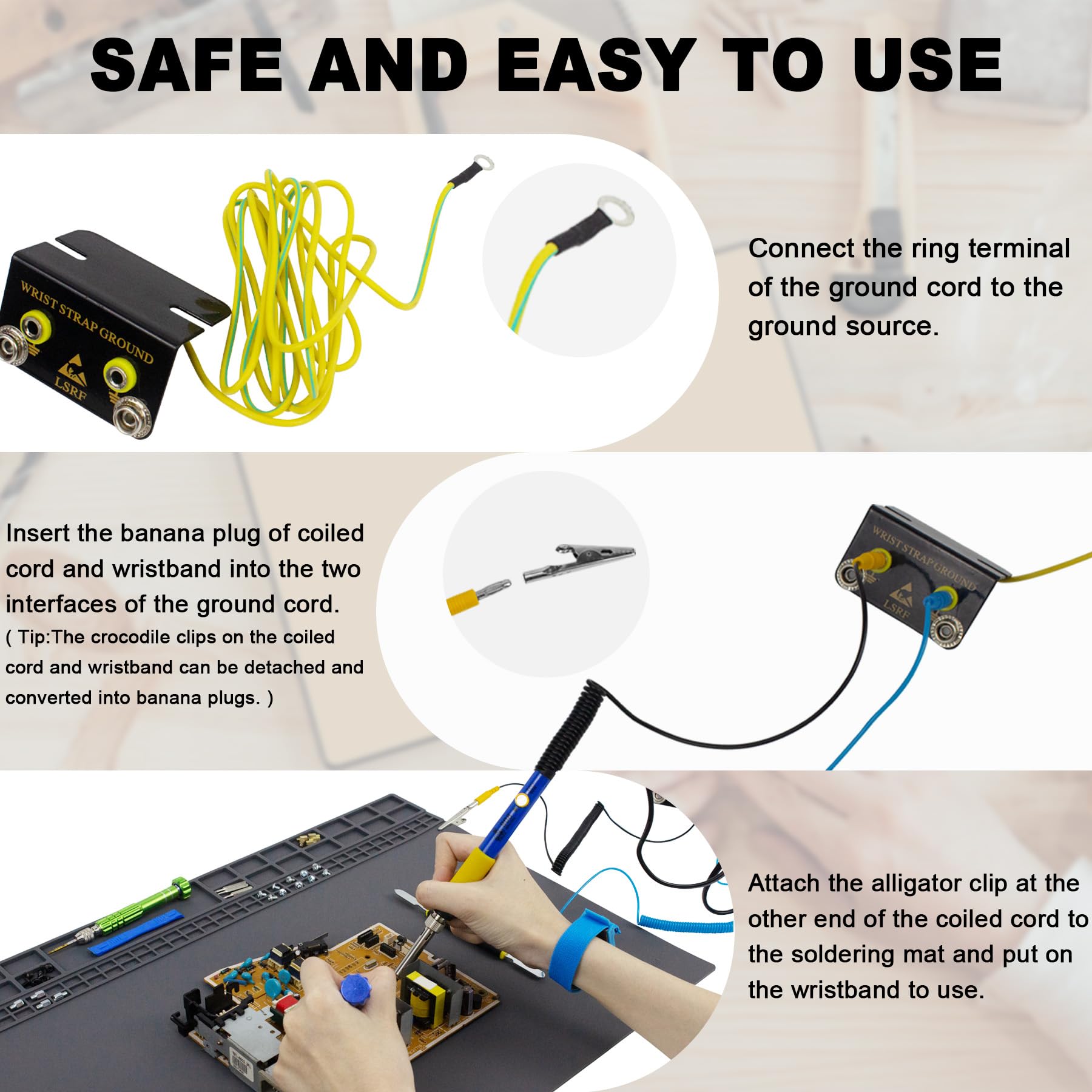 SAFE AND EASY TO USE

WRIST STRAP GROUND
LSRF

Connect the ring terminal of the ground cord to the ground source.

Insert the banana plug of coiled cord and wristband into the two interfaces of the ground cord.
( Tip:The crocodile clips on the coiled cord and wristband can be detached and converted into banana plugs. )

WRIST STRAP GROUND
LSRF

Attach the alligator clip at the other end of the coiled cord to the soldering mat and put on the wristband to use.