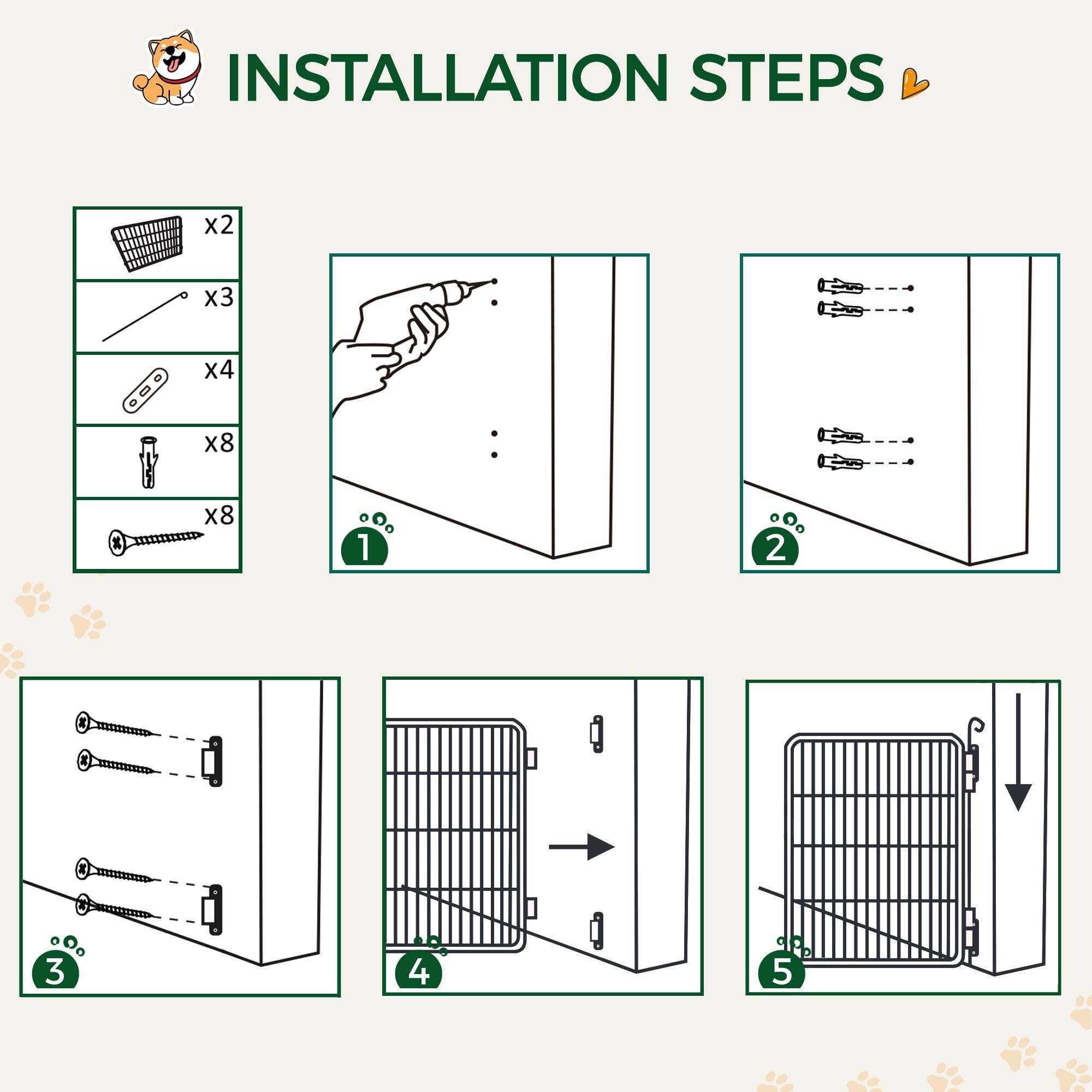 INSTALLATION STEPS

x2

x3

x4

x8

x8

1

2

3

4

5