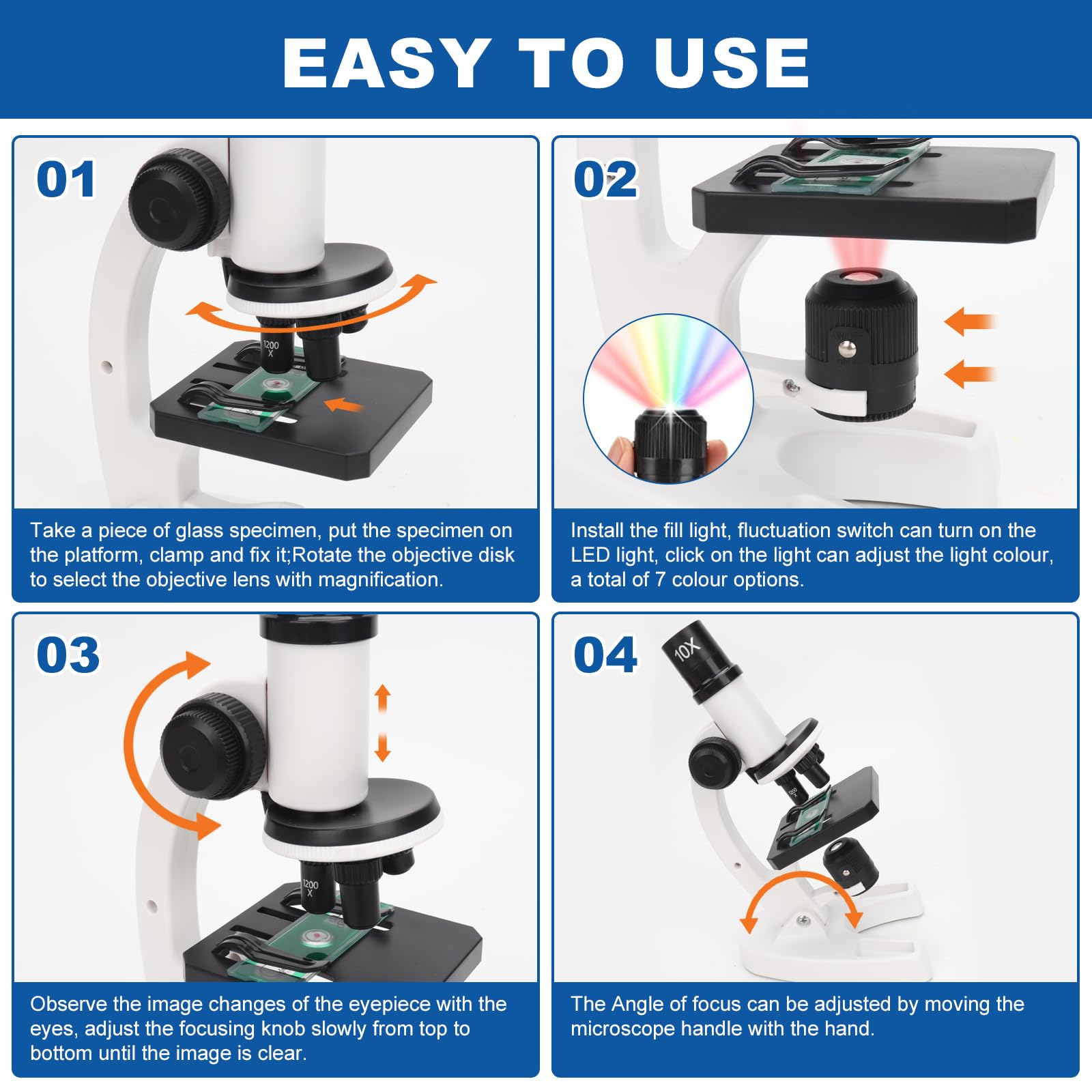 EASY TO USE

01

1200 X

Take a piece of glass specimen, put the specimen on the platform, clamp and fix it;Rotate the objective disk to select the objective lens with magnification.

02

Install the fill light, fluctuation switch can turn on the LED light, click on the light can adjust the light colour, a total of 7 colour options.

03

1200 X

Observe the image changes of the eyepiece with the eyes, adjust the focusing knob slowly from top to bottom until the image is clear.

04

10X

The Angle of focus can be adjusted by moving the microscope handle with the hand.