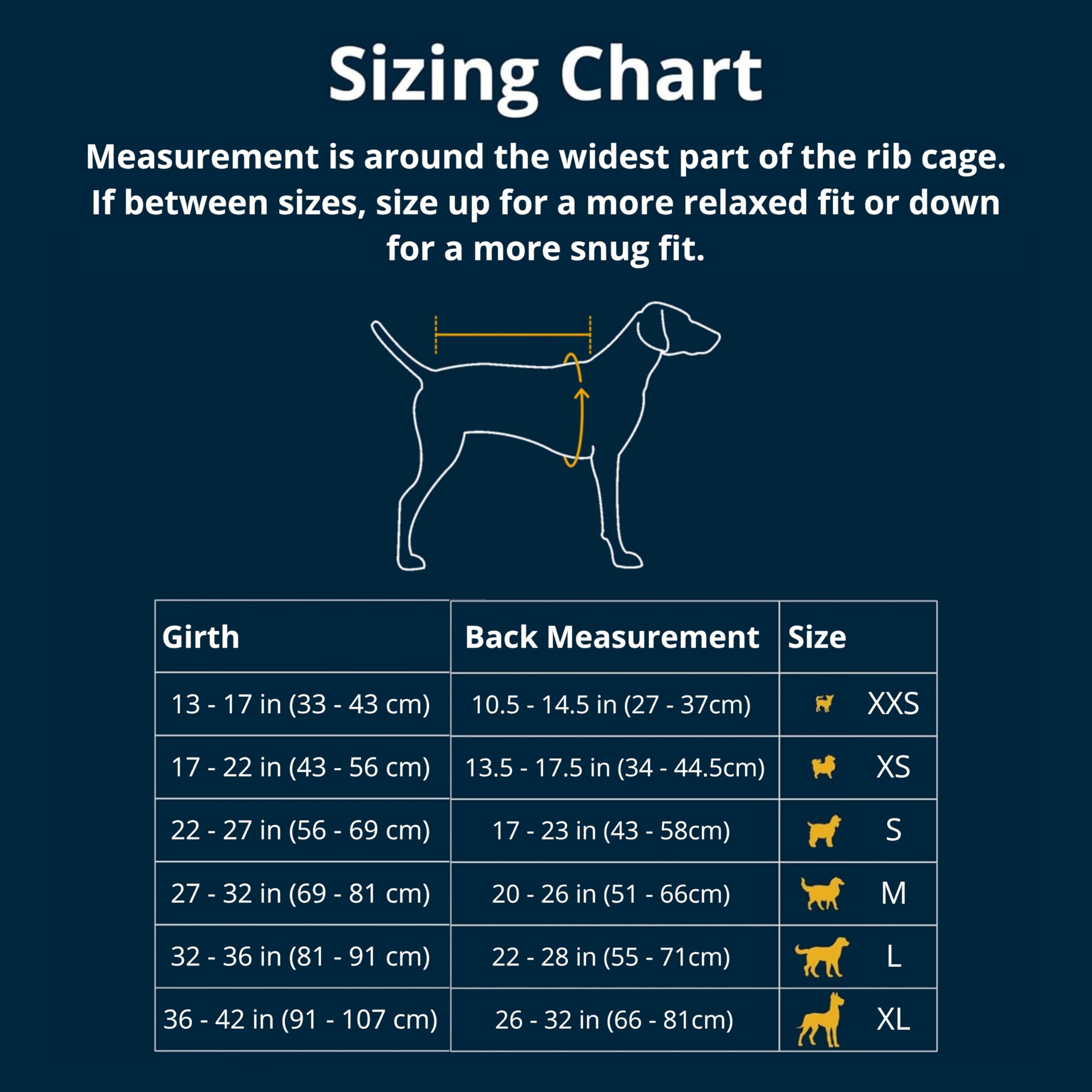 Sizing Chart

Measurement is around the widest part of the rib cage. If between sizes, size up for a more relaxed fit or down for a more snug fit.

| Girth | Back Measurement | Size |
|---|---|---|
| 13 - 17 in (33 - 43 cm) | 10.5 - 14.5 in (27 - 37cm) | XXS |
| 17 - 22 in (43 - 56 cm) | 13.5 - 17.5 in (34 - 44.5cm) | XS |
| 22 - 27 in (56 - 69 cm) | 17 - 23 in (43 - 58cm) | S |
| 27 - 32 in (69 - 81 cm) | 20 - 26 in (51 - 66cm) | M |
| 32 - 36 in (81 - 91 cm) | 22 - 28 in (55 - 71cm) | L |
| 36 - 42 in (91 - 107 cm) | 26 - 32 in (66 - 81cm) | XL |