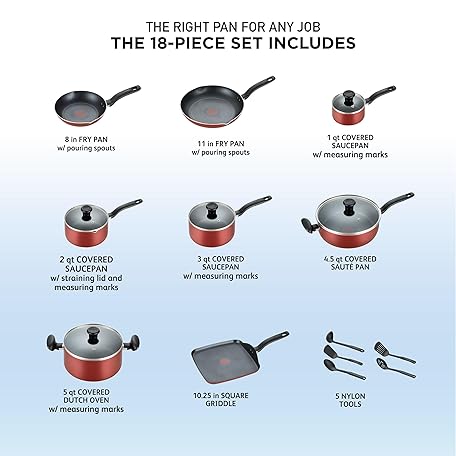 THE RIGHT PAN FOR ANY JOB
THE 18-PIECE SET INCLUDES

8 in FRY PAN
w/ pouring spouts

11 in FRY PAN
w/ pouring spouts

1 qt COVERED
SAUCEPAN
w/ measuring marks

2 qt COVERED
SAUCEPAN
w/ straining lid and
measuring marks

3 qt COVERED
SAUCEPAN
w/ measuring marks

4.5 qt COVERED
SAUTE PAN

5 qt COVERED
DUTCH OVEN
w/ measuring marks

10.25 in SQUARE
GRIDDLE

5 NYLON
TOOLS