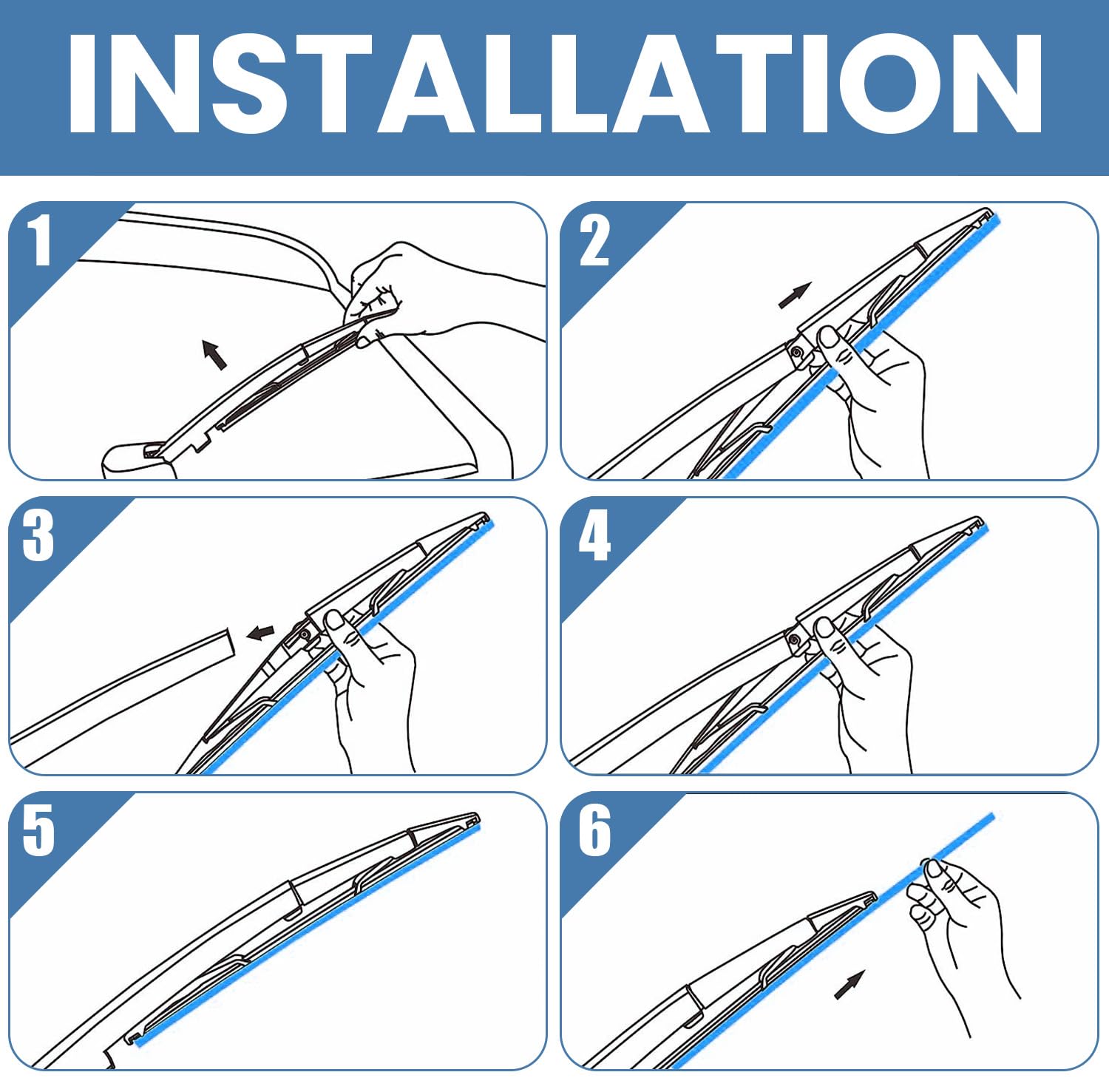 INSTALLATION

1

2

3

4

5

6