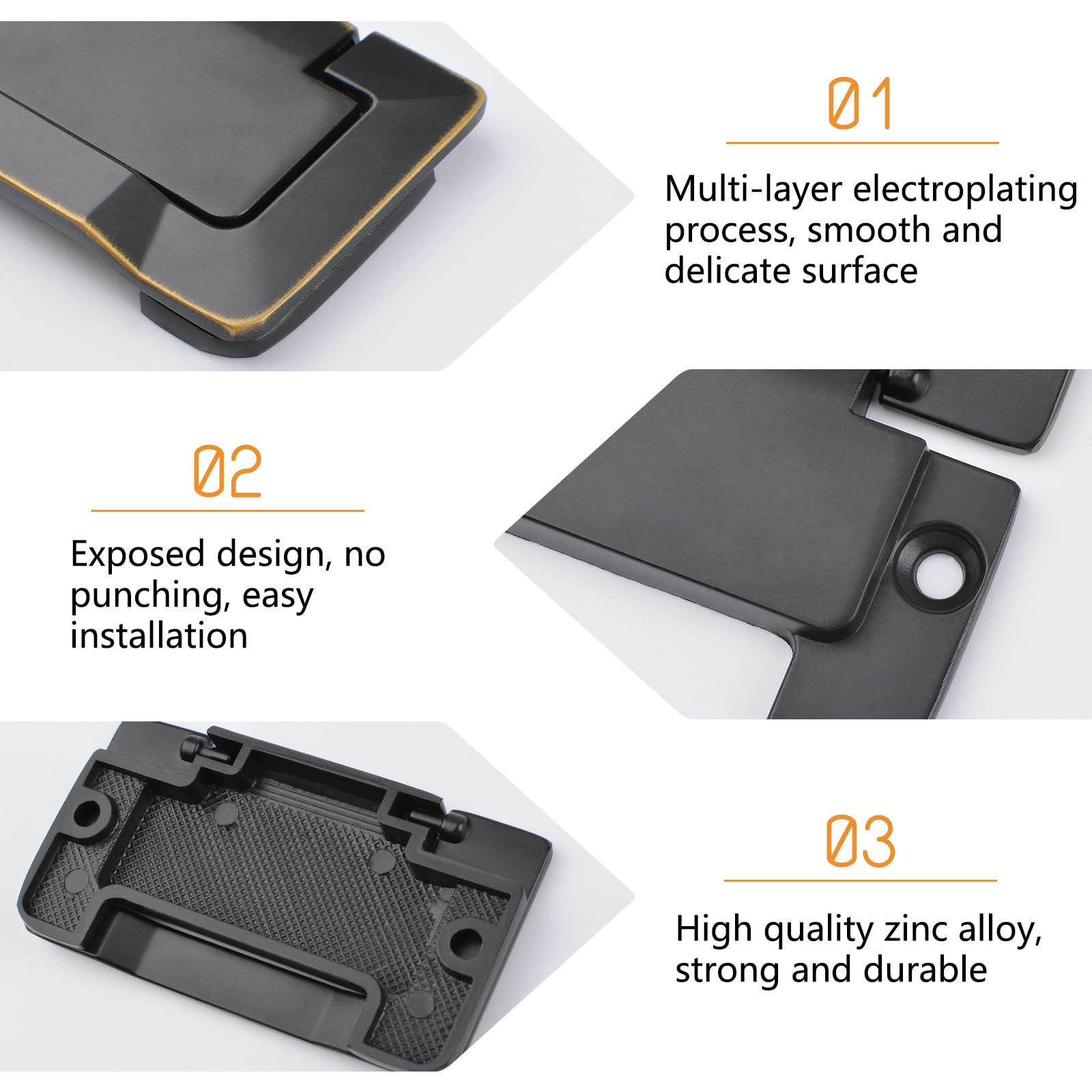 01

Multi-layer electroplating process, smooth and delicate surface

02

Exposed design, no punching, easy installation

03

High quality zinc alloy, strong and durable