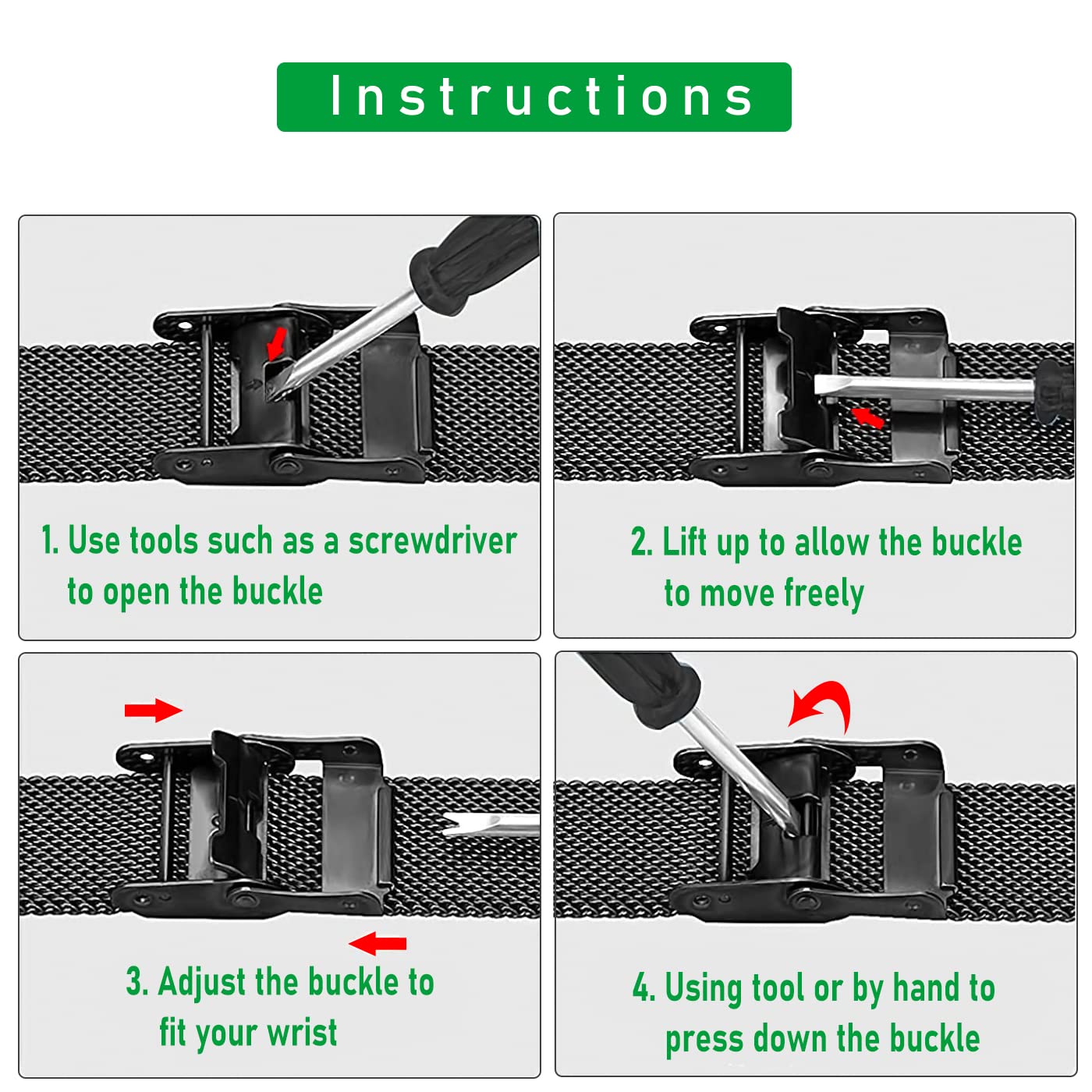 Instructions

1. Use tools such as a screwdriver to open the buckle

2. Lift up to allow the buckle to move freely

3. Adjust the buckle to fit your wrist

4. Using tool or by hand to press down the buckle