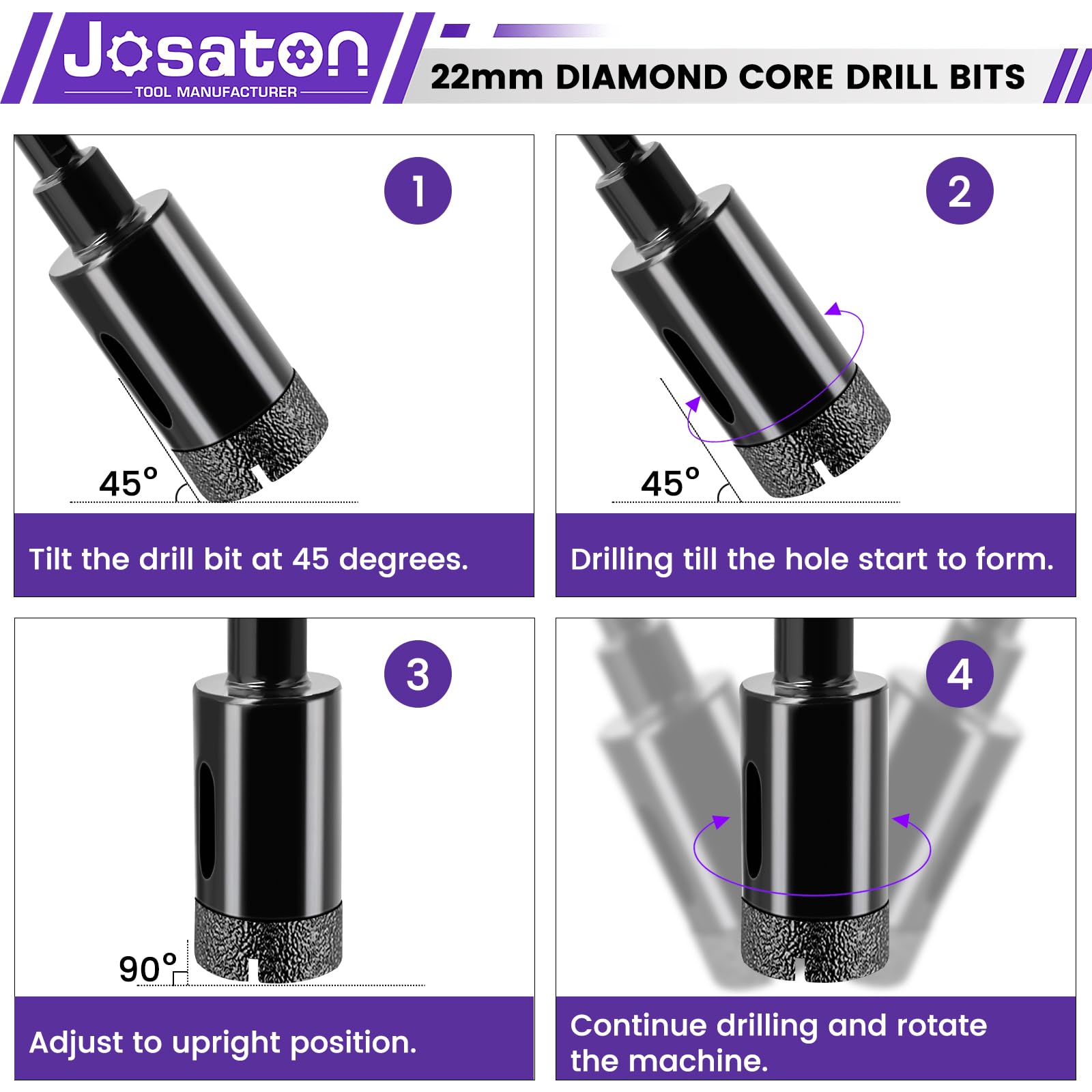 Josaton
TOOL MANUFACTURER

22mm DIAMOND CORE DRILL BITS

1

45°

Tilt the drill bit at 45 degrees.

2

45°

Drilling till the hole start to form.

3

90°

Adjust to upright position.

4

Continue drilling and rotate the machine.