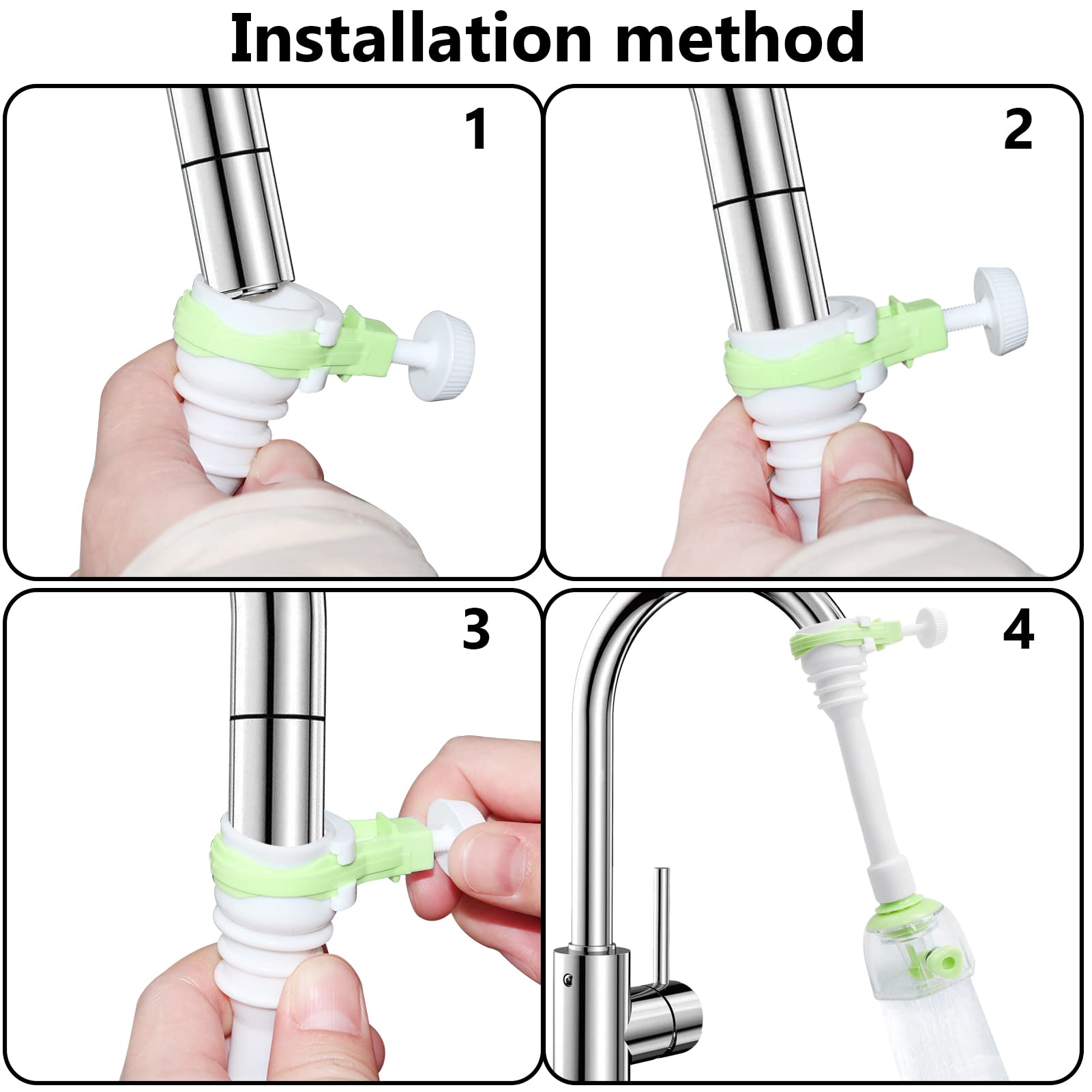 Installation method

1

2

3

4