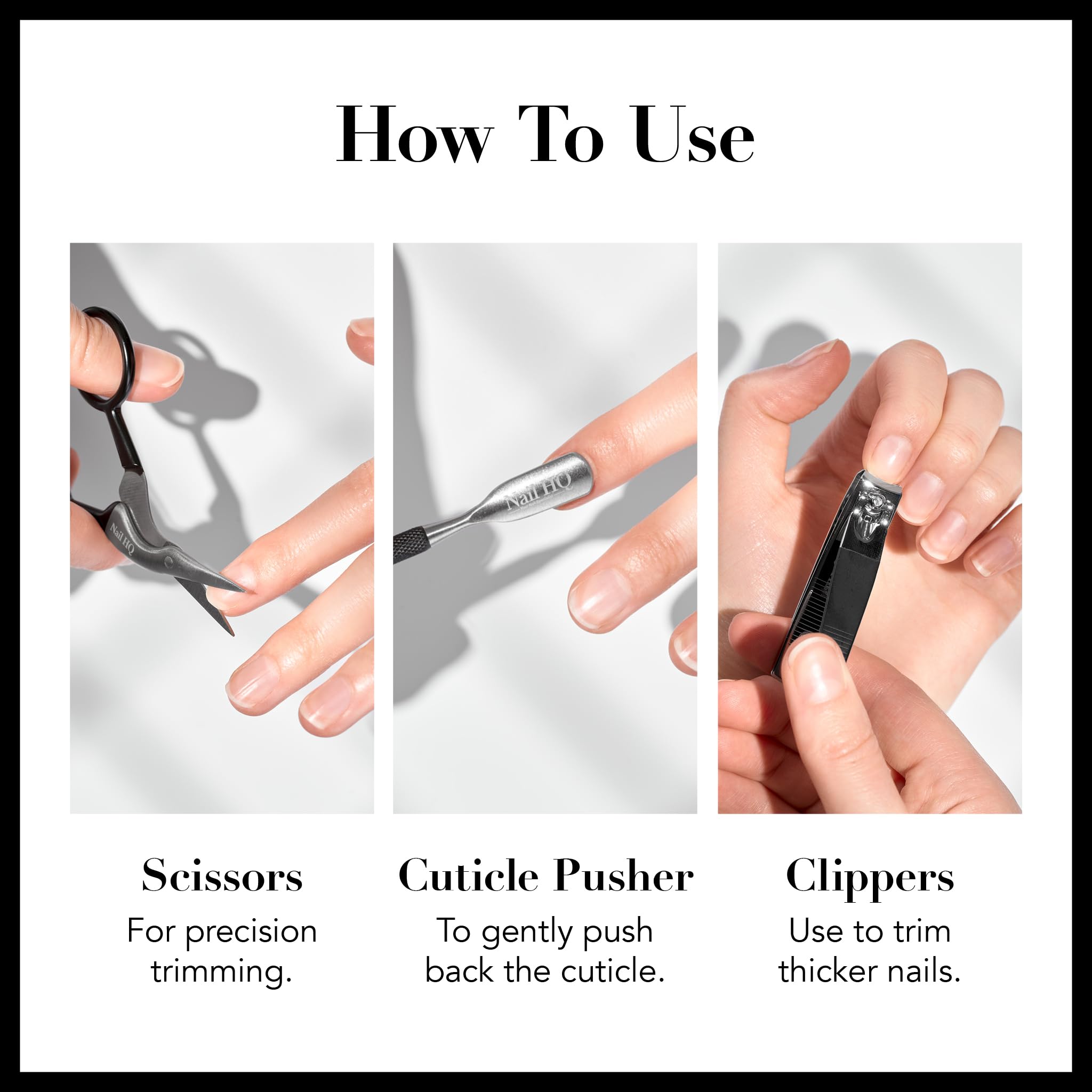 How To Use

Nail HQ

Nail HQ

Scissors
For precision trimming.

Cuticle Pusher
To gently push back the cuticle.

Clippers
Use to trim thicker nails.