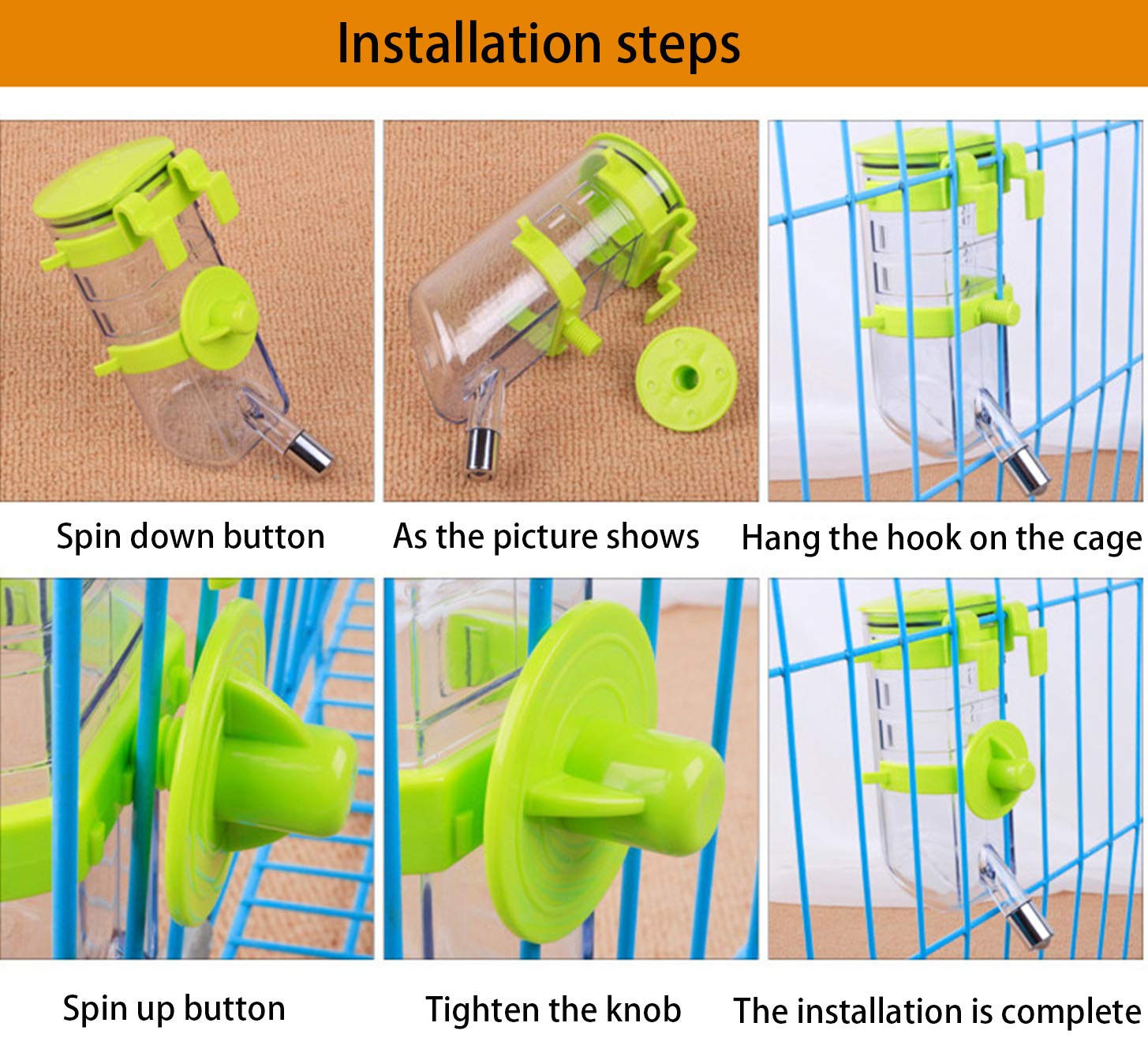 Installation steps

Spin down button

As the picture shows

Hang the hook on the cage

Spin up button

Tighten the knob

The installation is complete