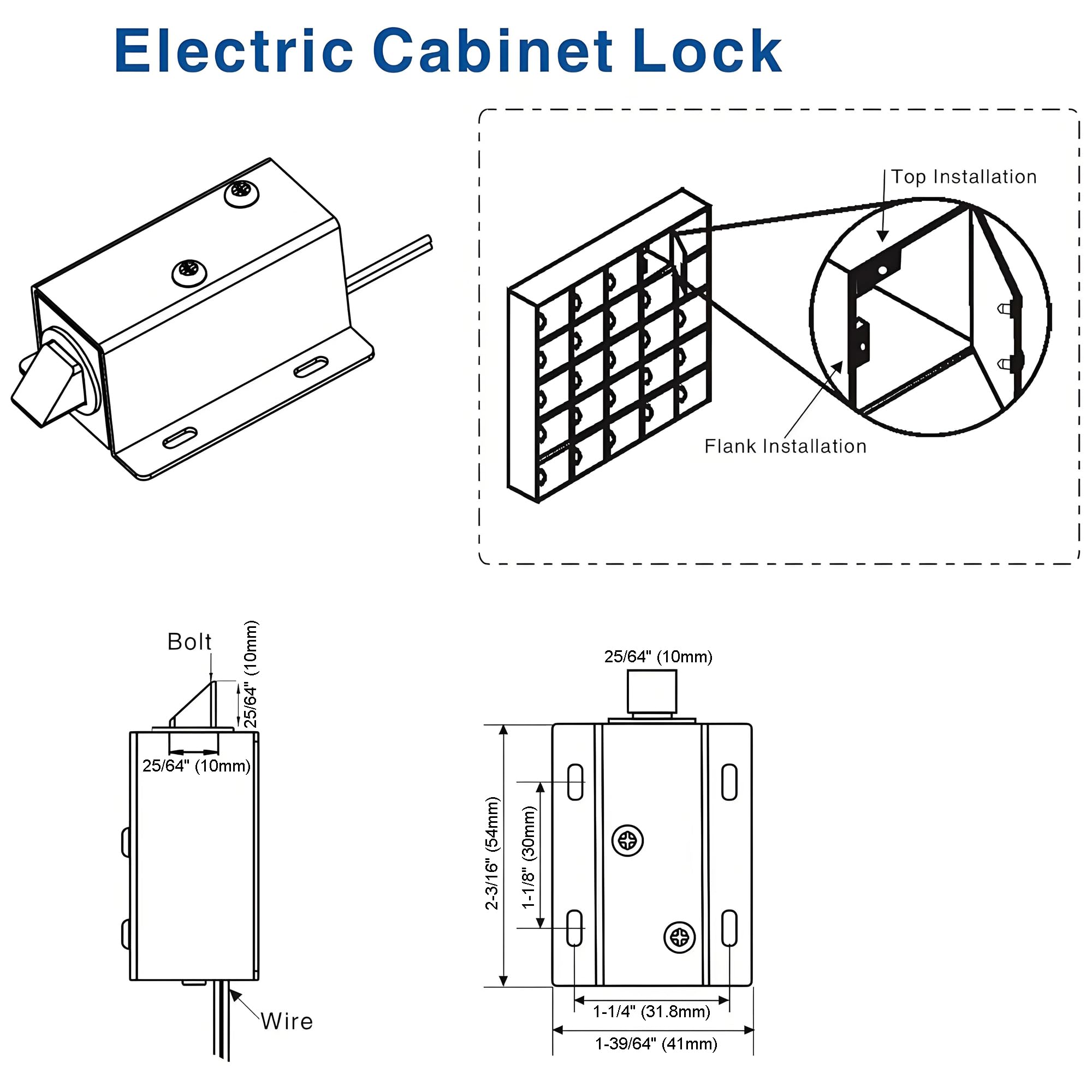 Electric Cabinet Lock

Top Installation

Flank Installation

Bolt

25/64" (10mm)

25/64" (10mm)

Wire

25/64" (10mm)

2-3/16" (54mm)

1-1/8" (30mm)

1-1/4" (31.8mm)

1-39/64" (41mm)