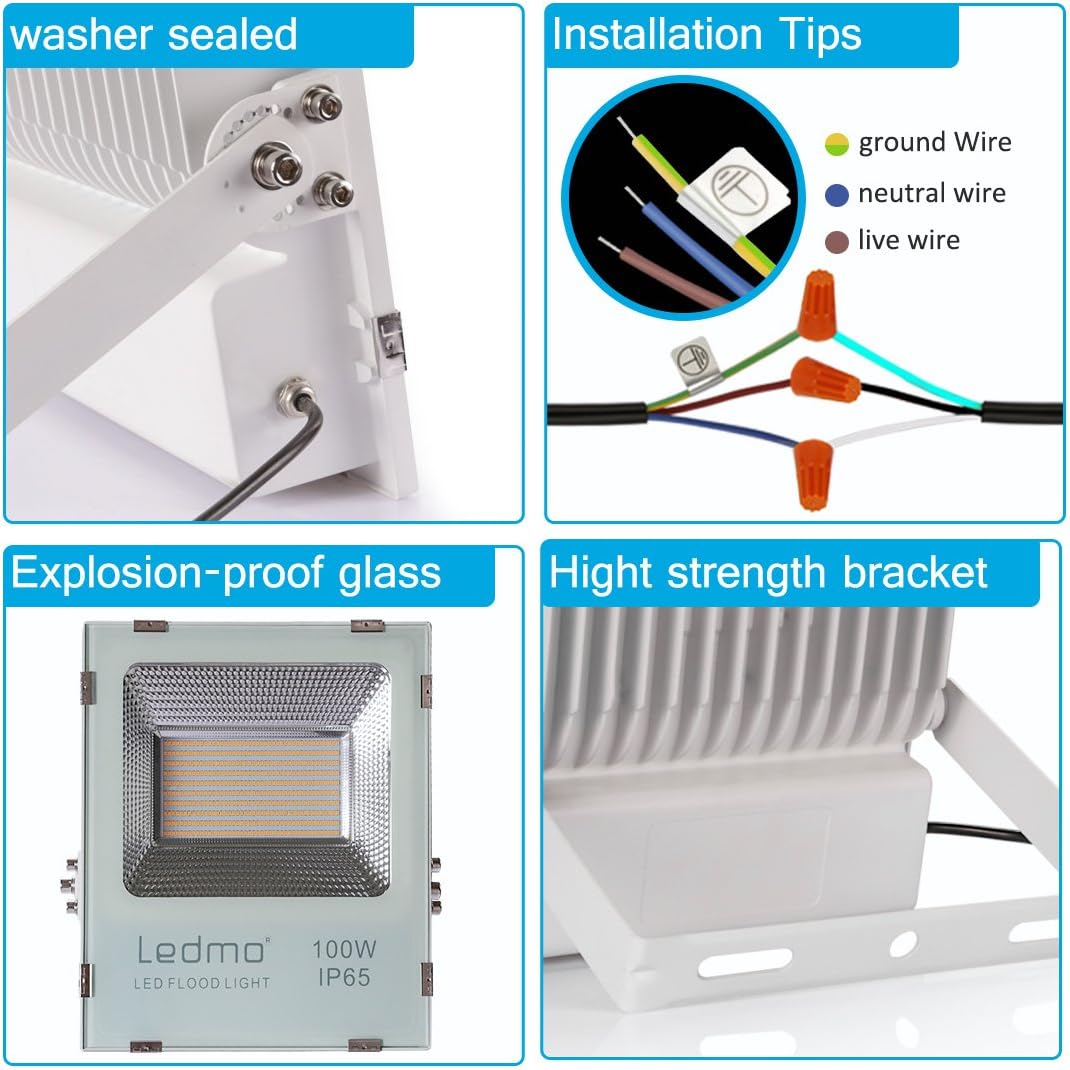 washer sealed

Installation Tips

ground Wire
neutral wire
live wire

Explosion-proof glass

Ledmo®
LED FLOOD LIGHT
100W
IP65

Hight strength bracket