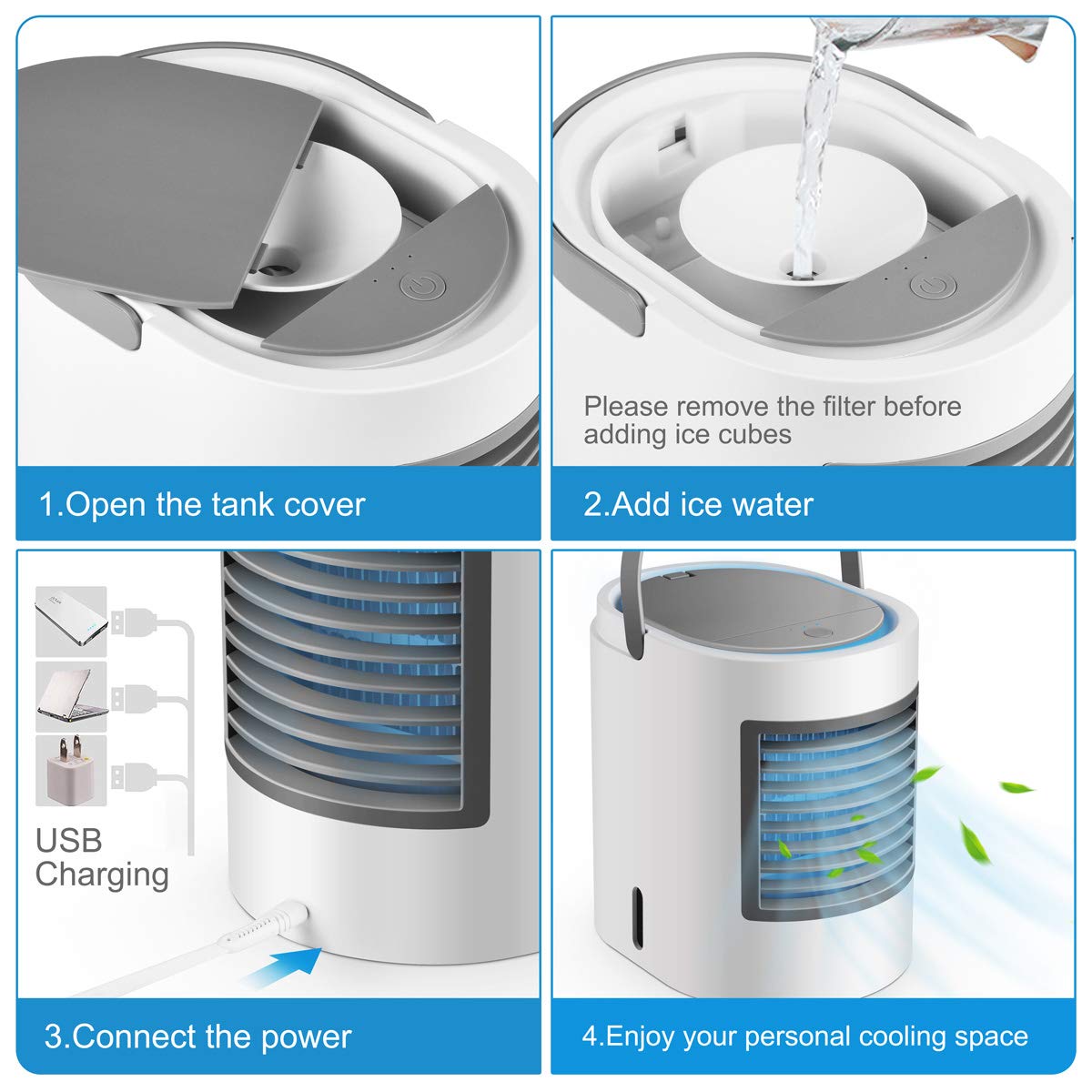 1.Open the tank cover

Please remove the filter before adding ice cubes

2.Add ice water

USB Charging

3.Connect the power

4.Enjoy your personal cooling space