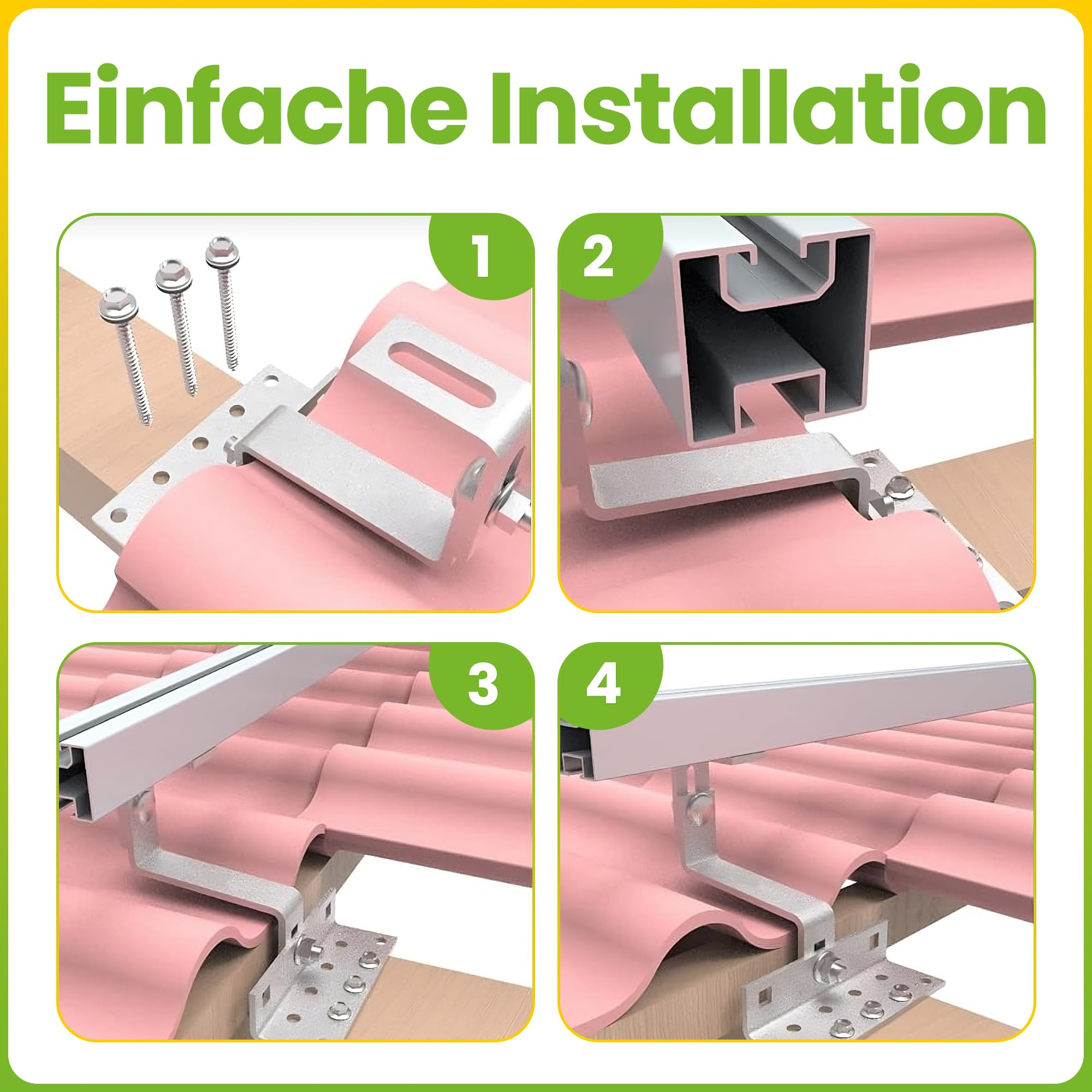 Einfache Installation

1

2

3

4