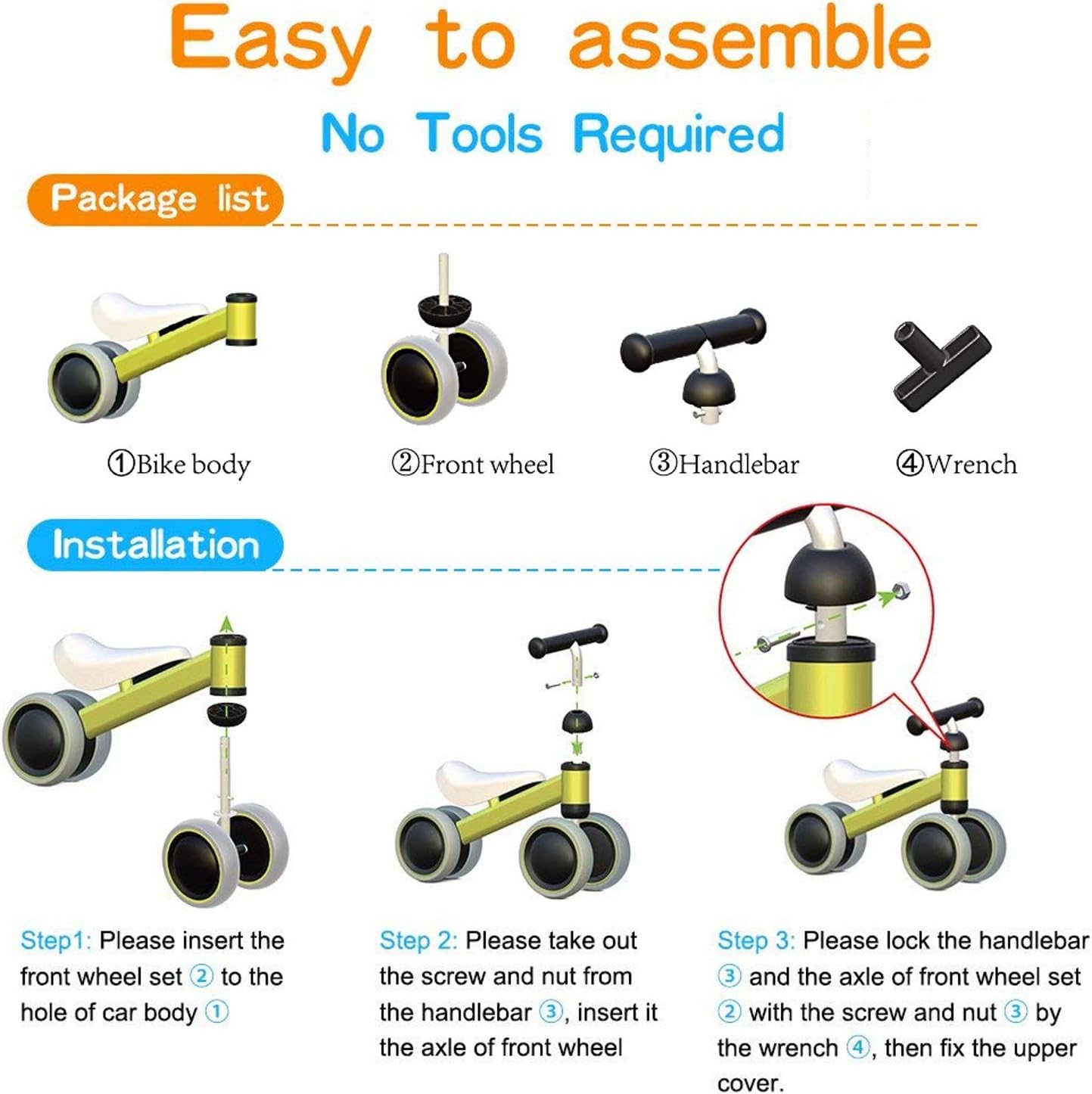 Easy to assemble

No Tools Required

Package list

①Bike body

②Front wheel

③Handlebar

④Wrench

Installation

Step1: Please insert the front wheel set ② to the hole of car body ①

Step 2: Please take out the screw and nut from the handlebar ③, insert it the axle of front wheel

Step 3: Please lock the handlebar ③ and the axle of front wheel set ② with the screw and nut ③ by the wrench ④, then fix the upper cover.