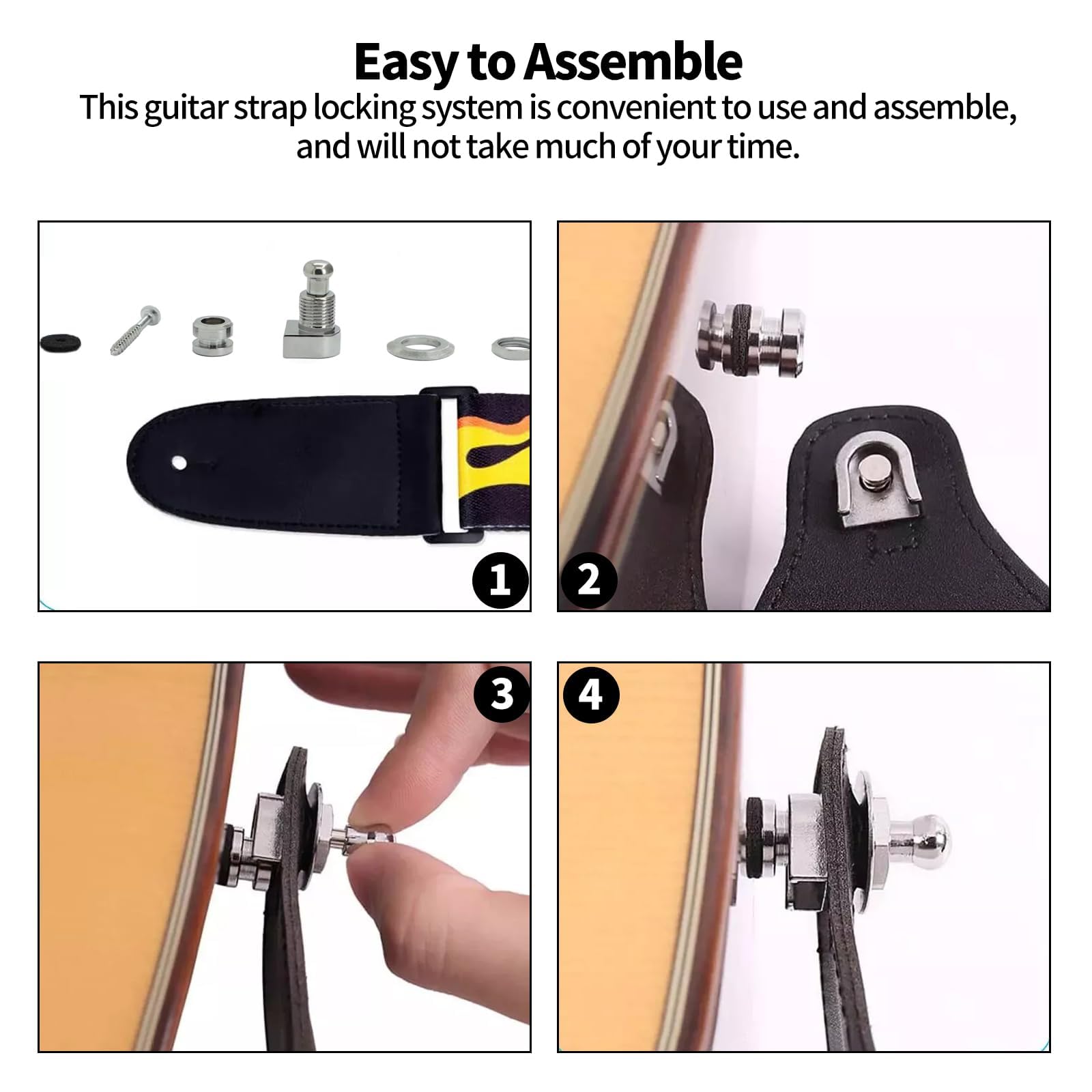 Easy to Assemble
This guitar strap locking system is convenient to use and assemble, and will not take much of your time.

1
2
3
4