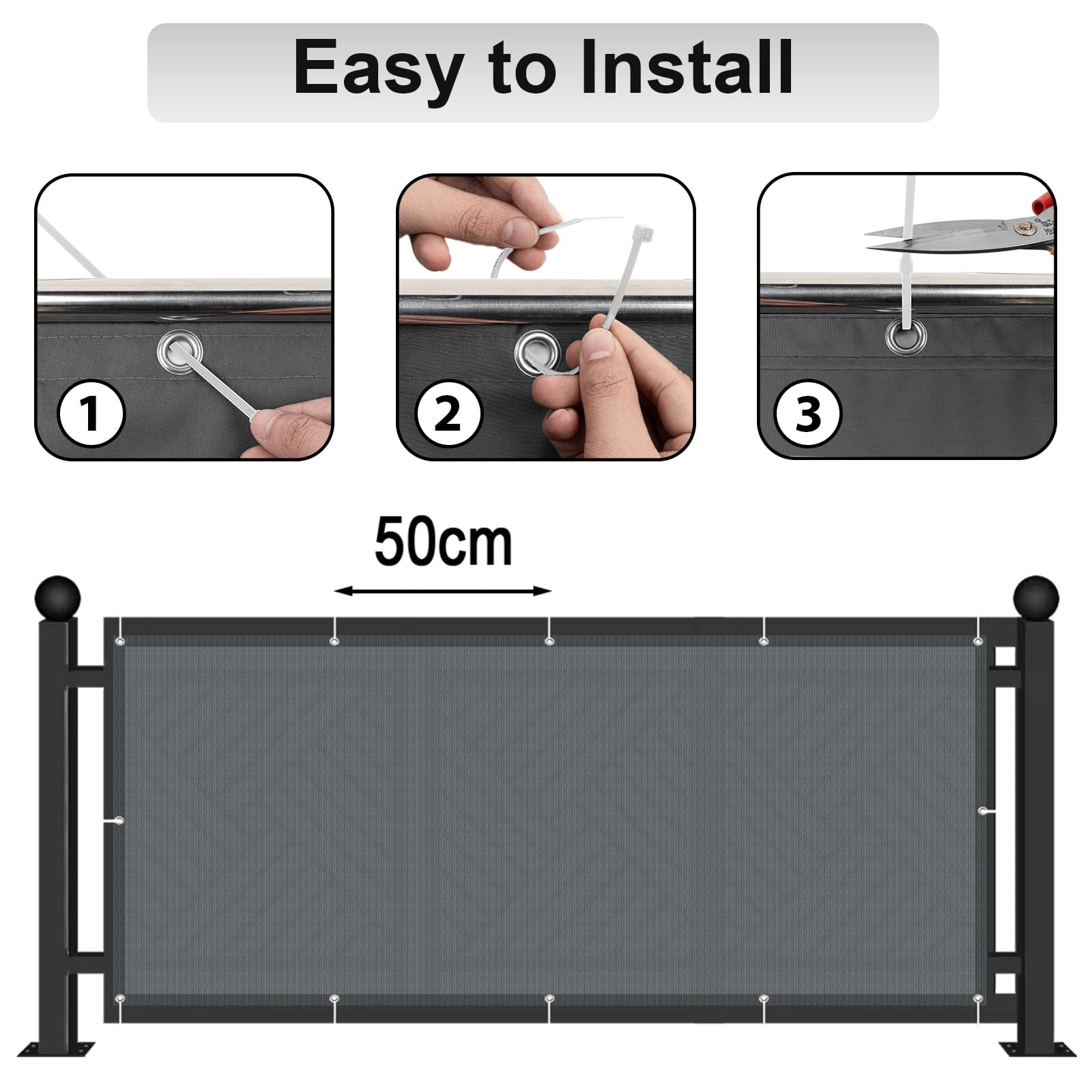 Easy to Install

1

2

3

50cm