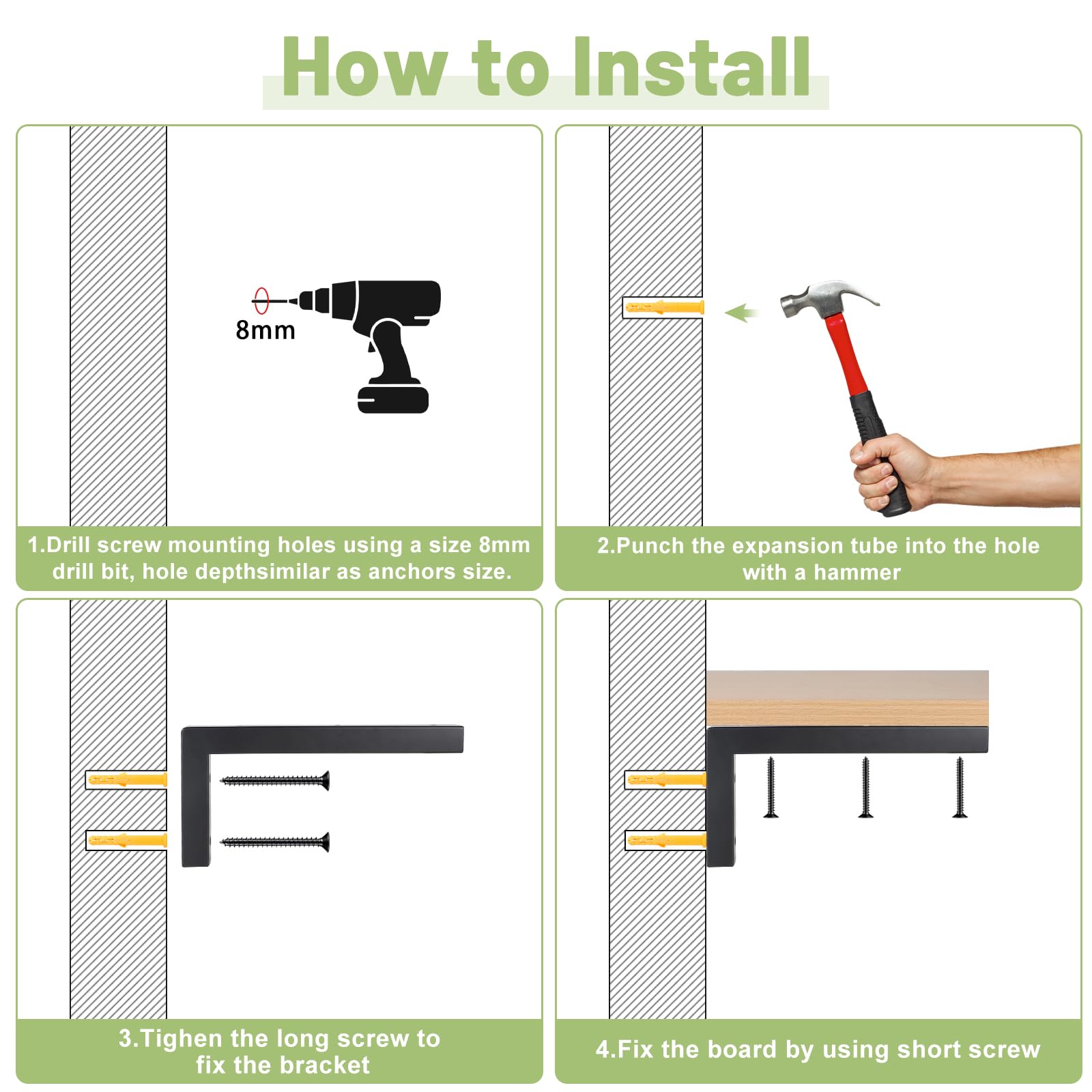 How to Install

8mm

1.Drill screw mounting holes using a size 8mm drill bit, hole depthsimilar as anchors size.

2.Punch the expansion tube into the hole with a hammer

3.Tighen the long screw to fix the bracket

4.Fix the board by using short screw