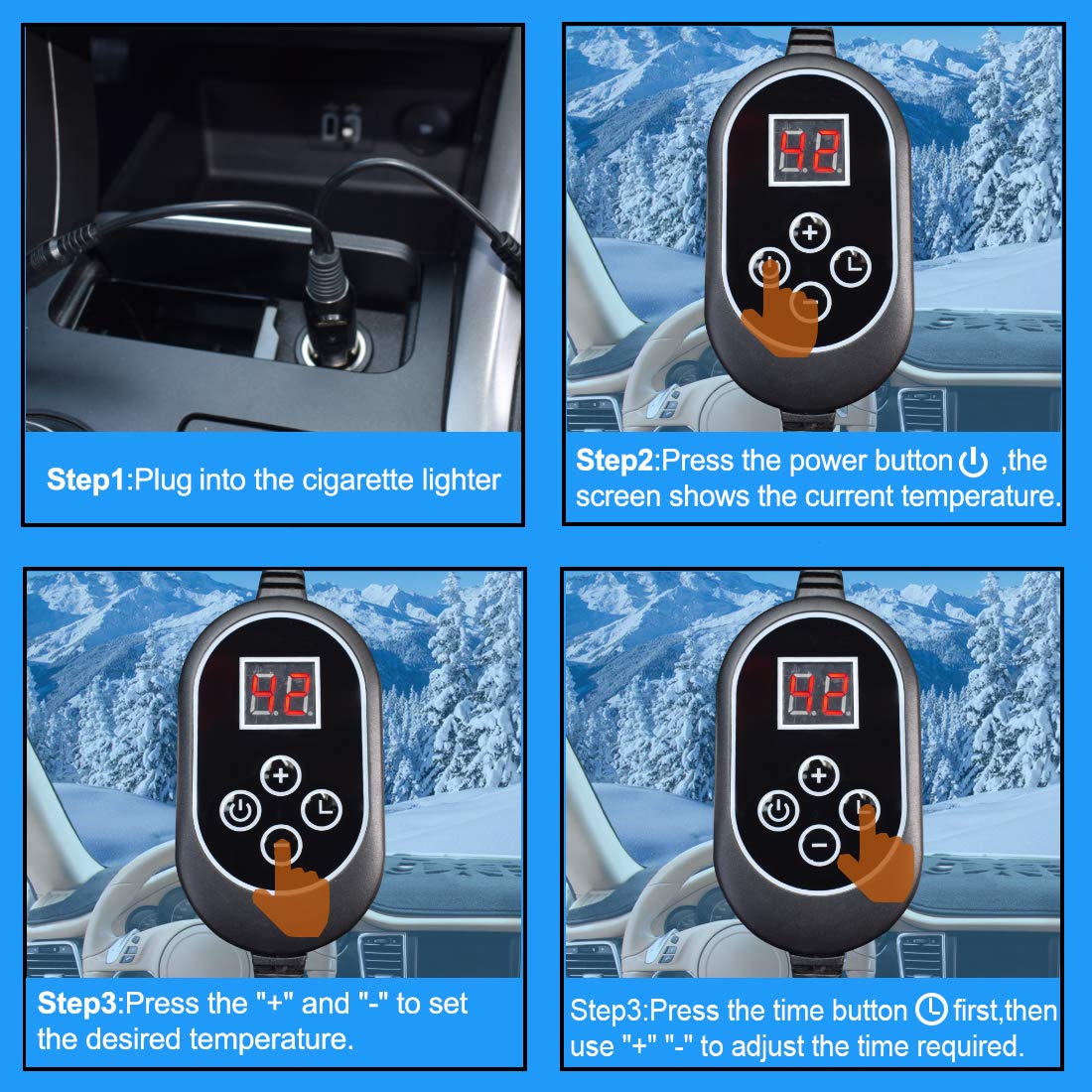 Step1:Plug into the cigarette lighter

42

Step2:Press the power button ,the screen shows the current temperature.

42

Step3:Press the "+" and "-" to set the desired temperature.

42

Step3:Press the time button first,then use "+" "-" to adjust the time required.