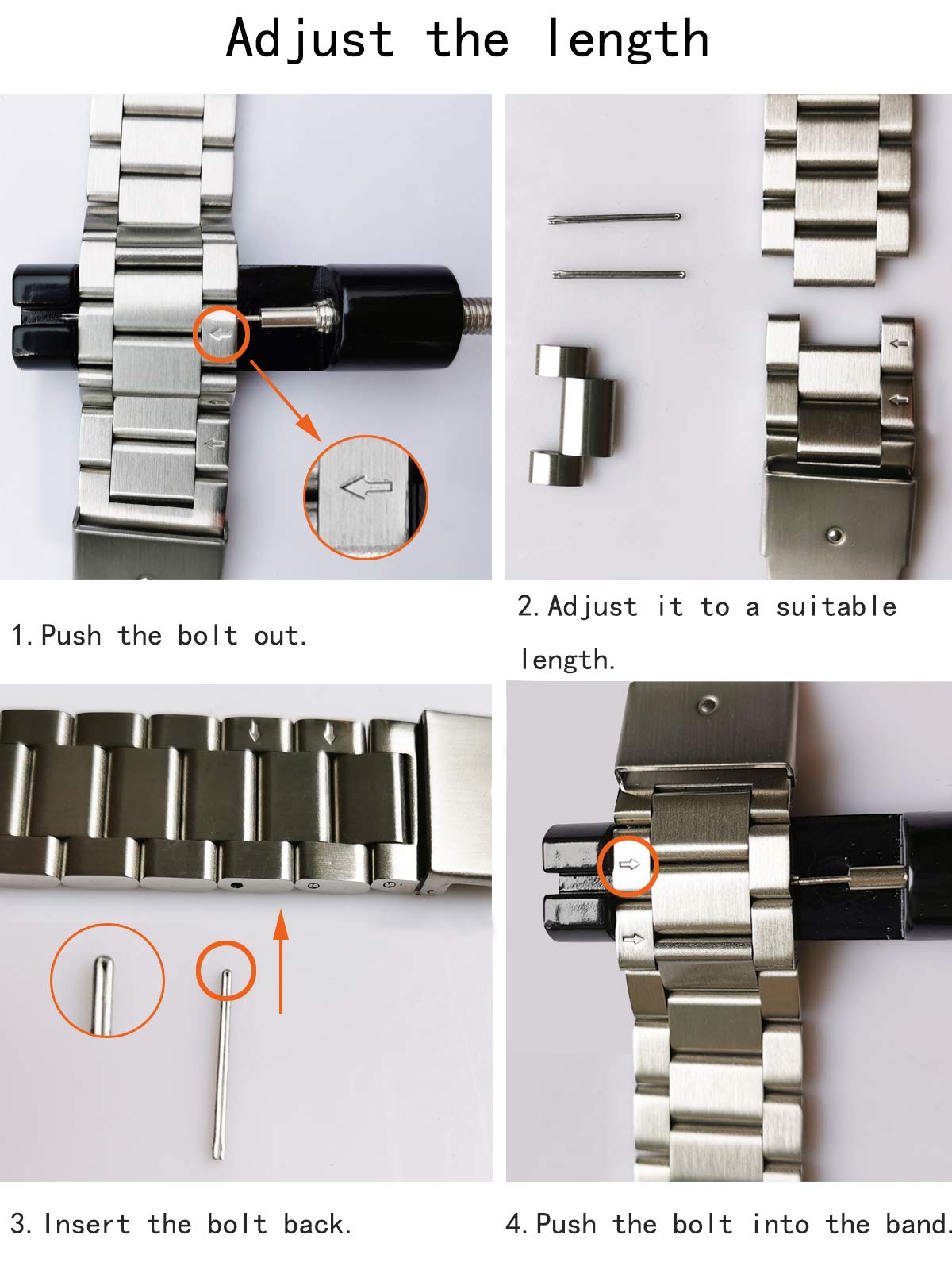 Adjust the length

1. Push the bolt out.

2. Adjust it to a suitable length.

3. Insert the bolt back.

4. Push the bolt into the band.